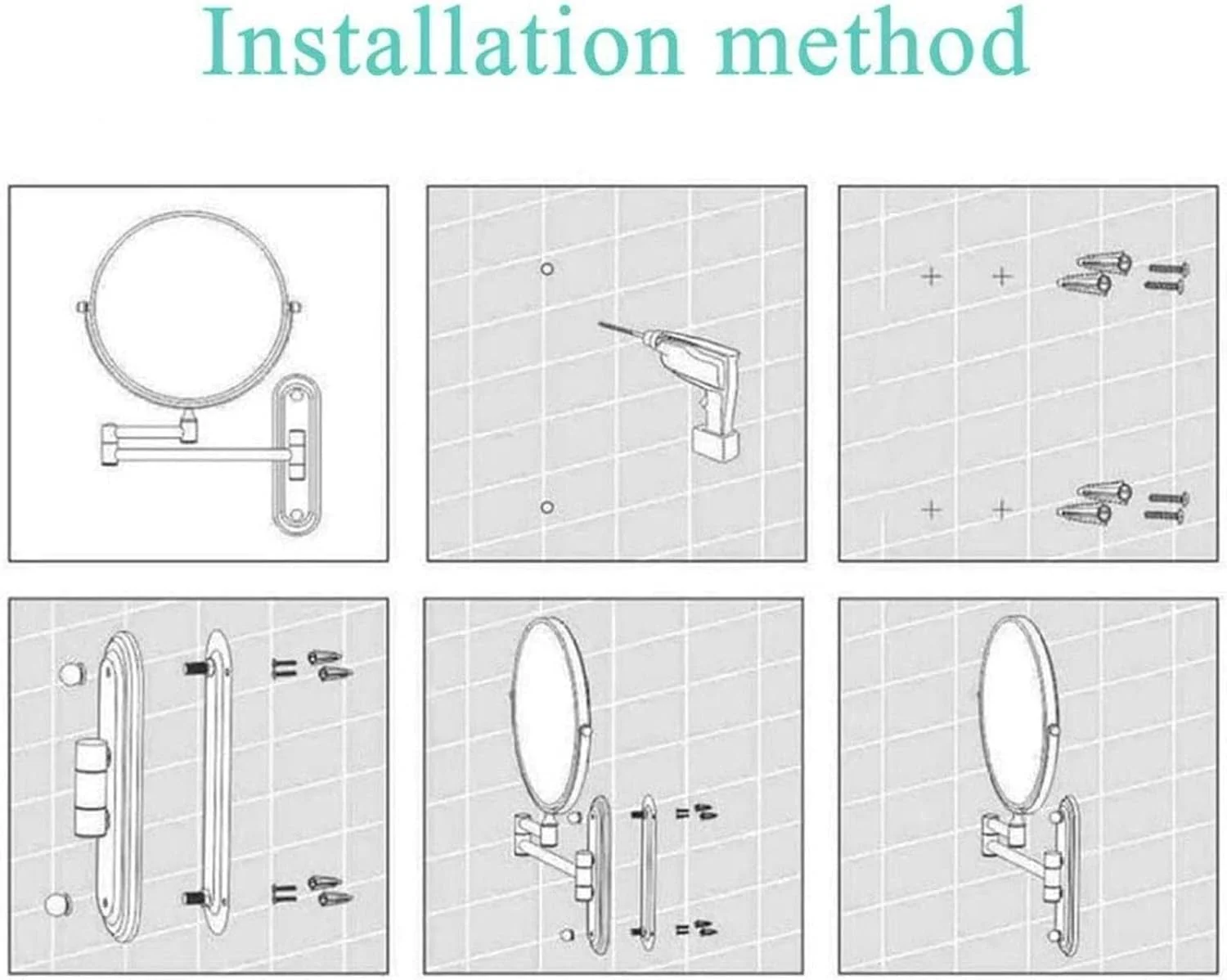 Installation method