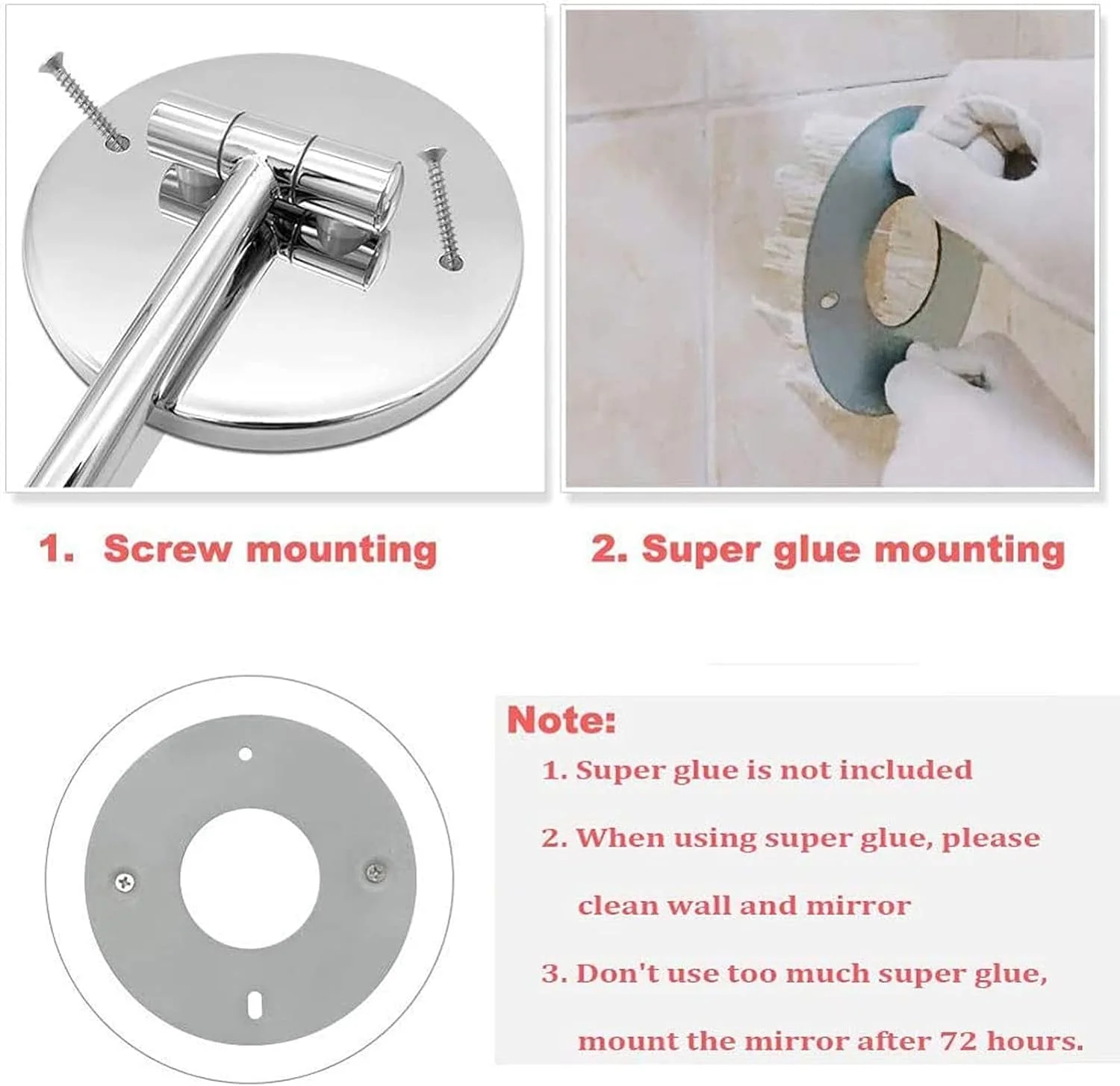 1. Screw mounting

2. Super glue mounting

Note:

1. Super glue is not included

2. When using super glue, please clean wall and mirror

3. Don't use too much super glue, mount the mirror after 72 hours.