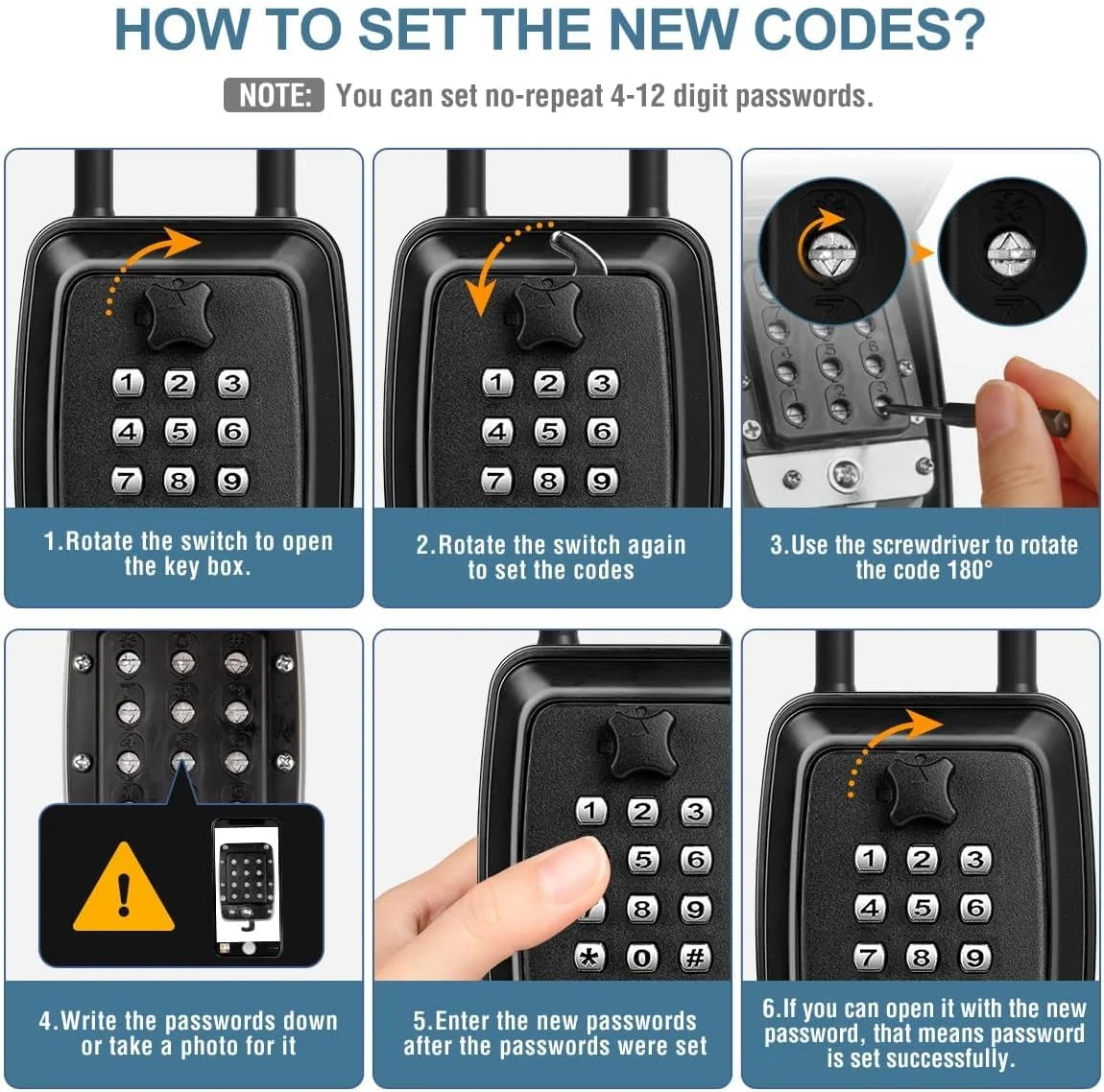 HOW TO SET THE NEW CODES?

NOTE: You can set no-repeat 4-12 digit passwords.

1 2 3
4 5 6
7 8 9

1.Rotate the switch to open the key box.

1 2 3
4 5 6
7 8 9

2.Rotate the switch again to set the codes

3.Use the screwdriver to rotate the code 180°

4.Write the passwords down or take a photo for it

1 2 3
5 6
8 9
* 0 #

5.Enter the new passwords after the passwords were set

1 2 3
4 5 6
7 8 9

6.If you can open it with the new password, that means password is set successfully.