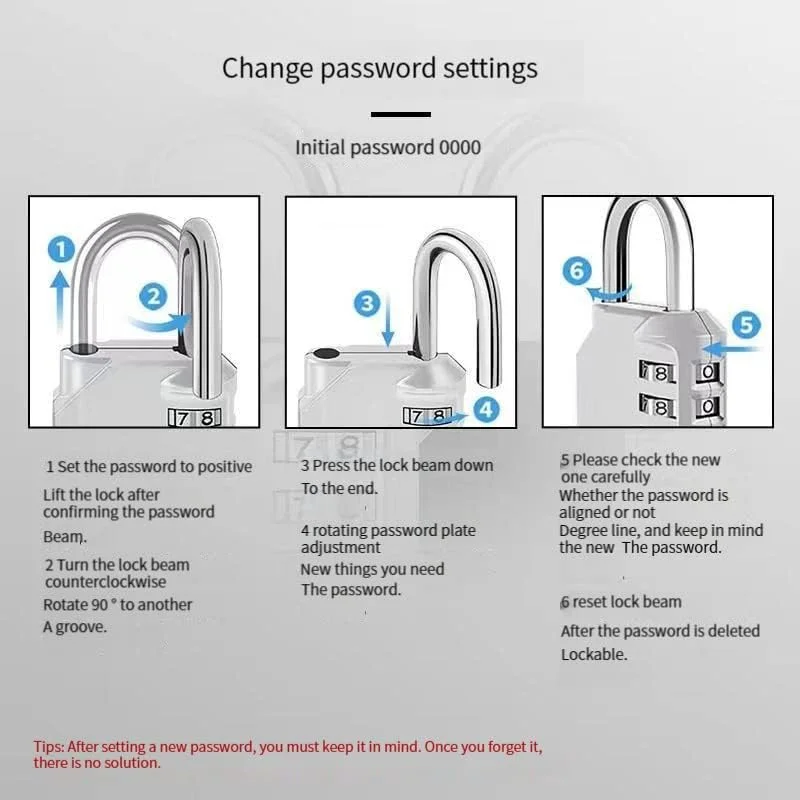 Change password settings

Initial password 0000

1

2

7 8

3

7 8

4

6

5

8 0

8 0

1 Set the password to positive

Lift the lock after confirming the password

Beam.

2 Turn the lock beam counterclockwise

Rotate 90 ° to another

A groove.

3 Press the lock beam down

To the end.

4 rotating password plate adjustment

New things you need

The password.

5 Please check the new one carefully

Whether the password is aligned or not

Degree line, and keep in mind the new The password.

6 reset lock beam

After the password is deleted

Lockable.

Tips: After setting a new password, you must keep it in mind. Once you forget it, there is no solution.