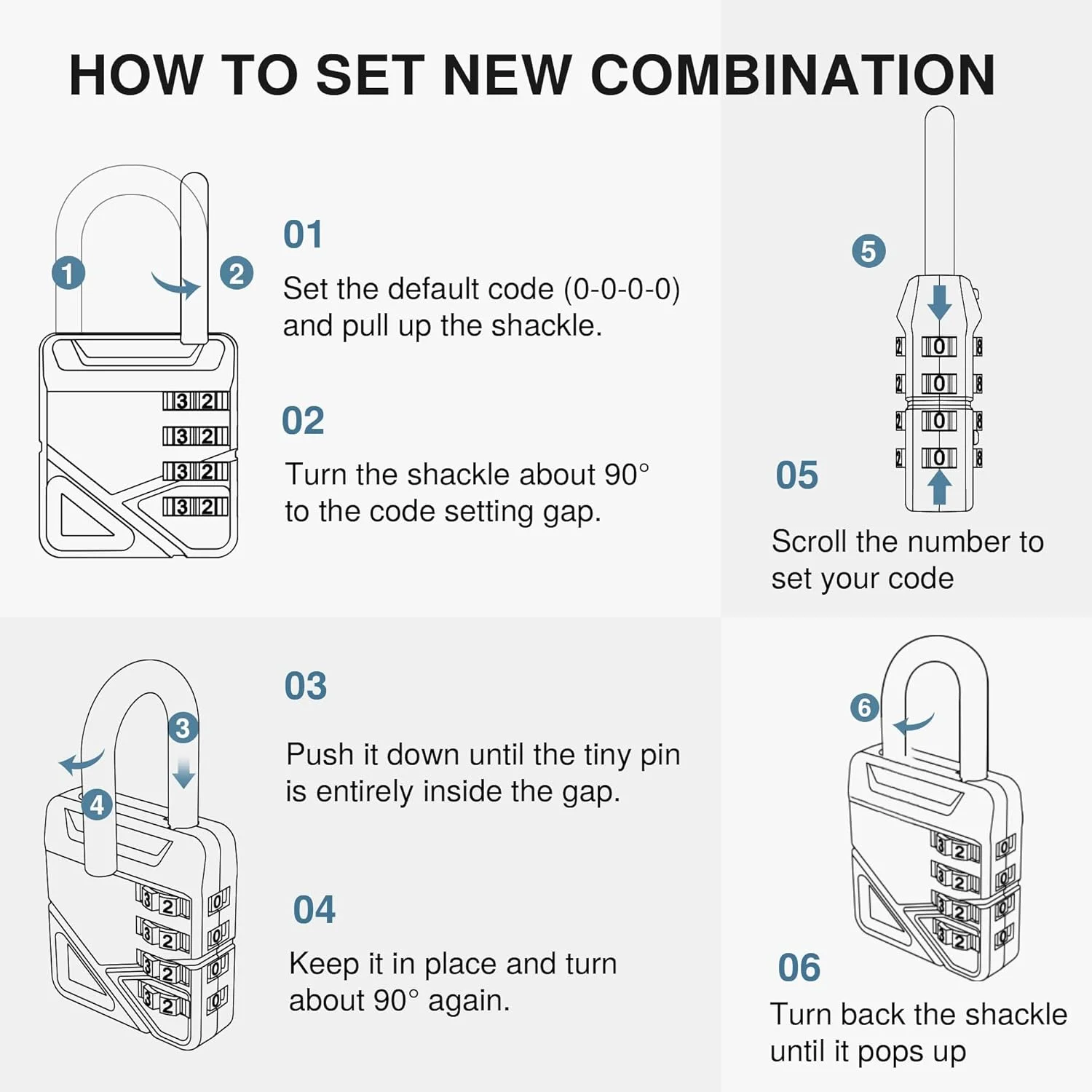 HOW TO SET NEW COMBINATION

1

2

3 2
3 2
3 2
3 2

01

Set the default code (0-0-0-0) and pull up the shackle.

02

Turn the shackle about 90° to the code setting gap.

5

0
0
0
0

05

Scroll the number to set your code

3

4

3 2 0
3 2 0
3 2 0
3 2 0

03

Push it down until the tiny pin is entirely inside the gap.

04

Keep it in place and turn about 90° again.

6

3 2 0
3 2 0
3 2 0
3 2 0

06

Turn back the shackle until it pops up