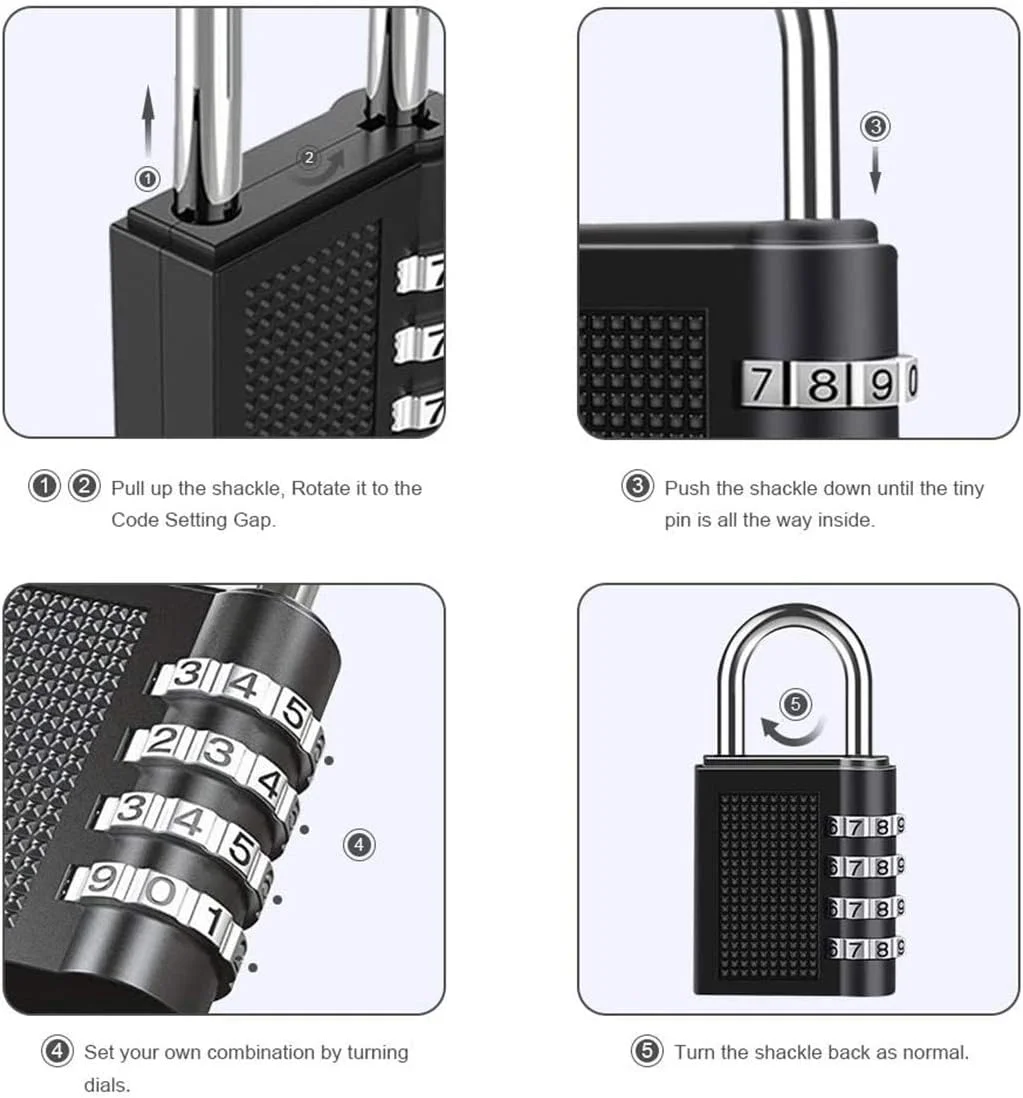 1

2

7
7
7

3

7 8 9 0

① ② Pull up the shackle, Rotate it to the Code Setting Gap.

③ Push the shackle down until the tiny pin is all the way inside.

3 4 5
2 3 4
3 4 5
9 0 1

4

5

6 7 8 9
6 7 8 9
6 7 8 9
6 7 8 9

④ Set your own combination by turning dials.

⑤ Turn the shackle back as normal.