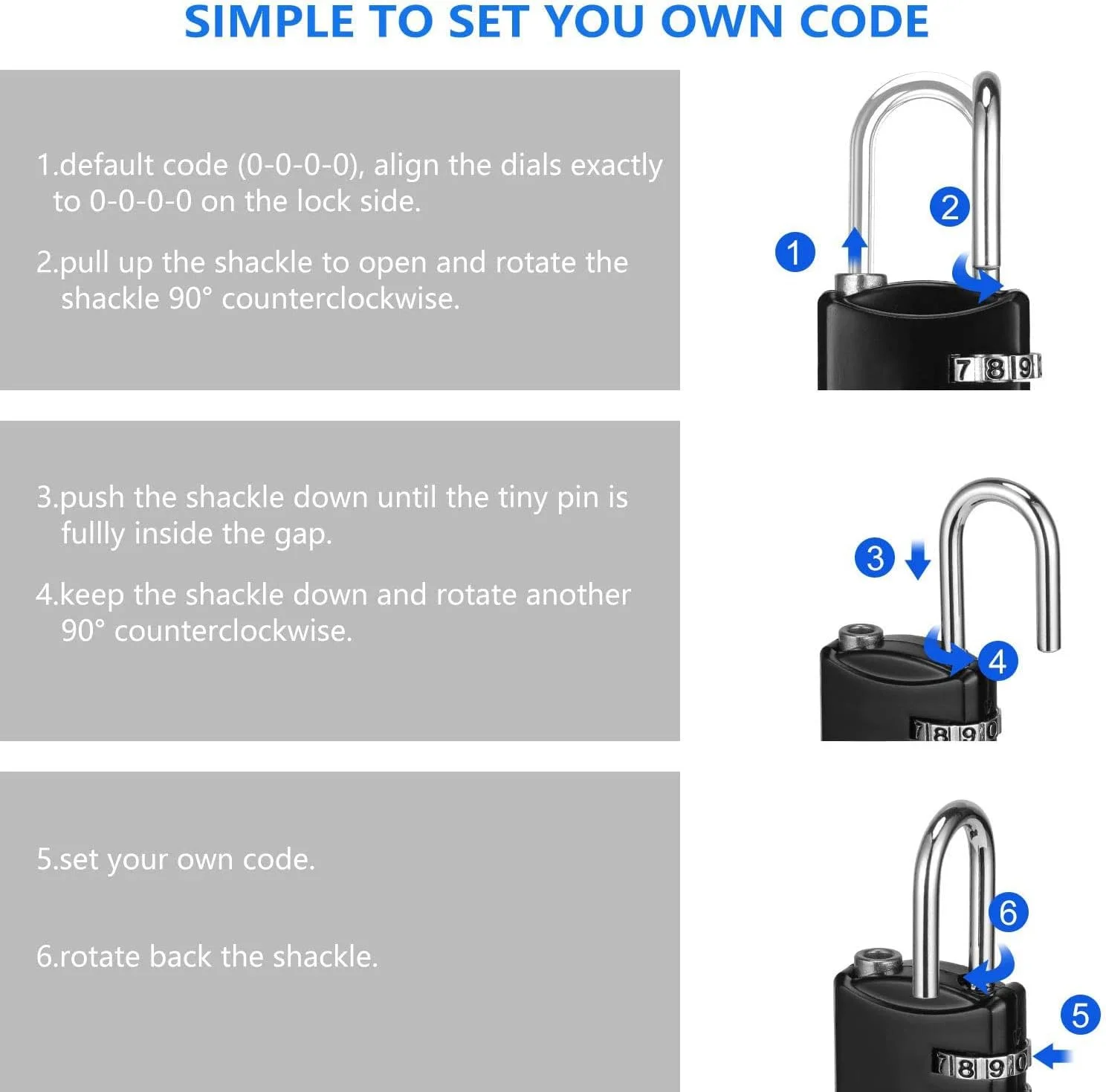 SIMPLE TO SET YOU OWN CODE

1.default code (0-0-0-0), align the dials exactly to 0-0-0-0 on the lock side.

2.pull up the shackle to open and rotate the shackle 90° counterclockwise.

1

2

7 8 9

3.push the shackle down until the tiny pin is fullly inside the gap.

4.keep the shackle down and rotate another 90° counterclockwise.

3

4

7 8 9 0

5.set your own code.

6.rotate back the shackle.

6

5

7 8 9 0