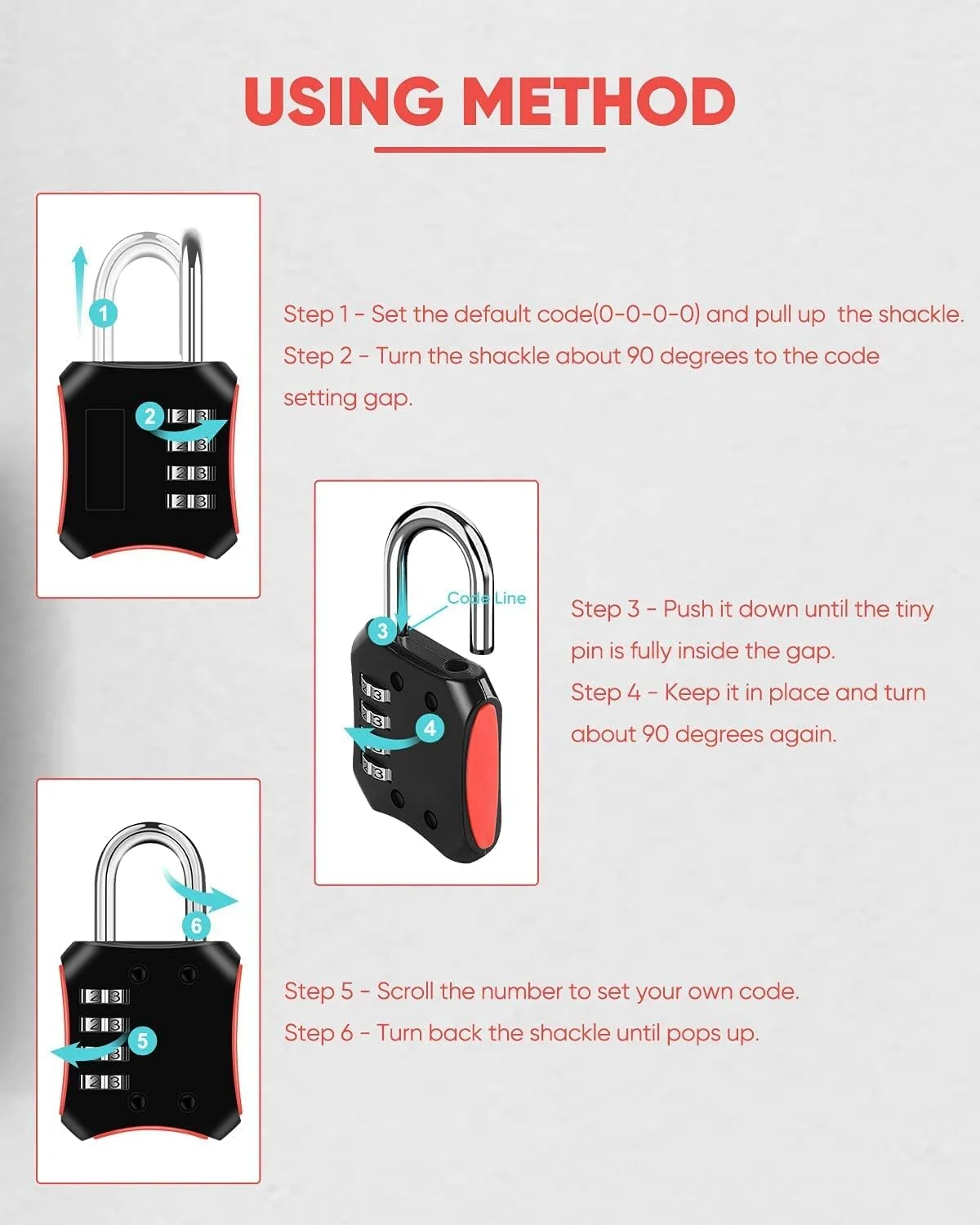 USING METHOD

1

2

Step 1 - Set the default code(0-0-0-0) and pull up the shackle.
Step 2 - Turn the shackle about 90 degrees to the code setting gap.

Code Line

3

4

Step 3 - Push it down until the tiny pin is fully inside the gap.
Step 4 - Keep it in place and turn about 90 degrees again.

6

5

Step 5 - Scroll the number to set your own code.
Step 6 - Turn back the shackle until pops up.