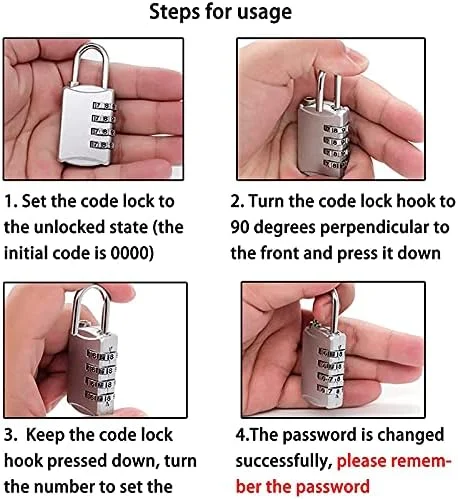 Steps for usage

1. Set the code lock to the unlocked state (the initial code is 0000)

2. Turn the code lock hook to 90 degrees perpendicular to the front and press it down

3. Keep the code lock hook pressed down, turn the number to set the

4.The password is changed successfully, please remember the password