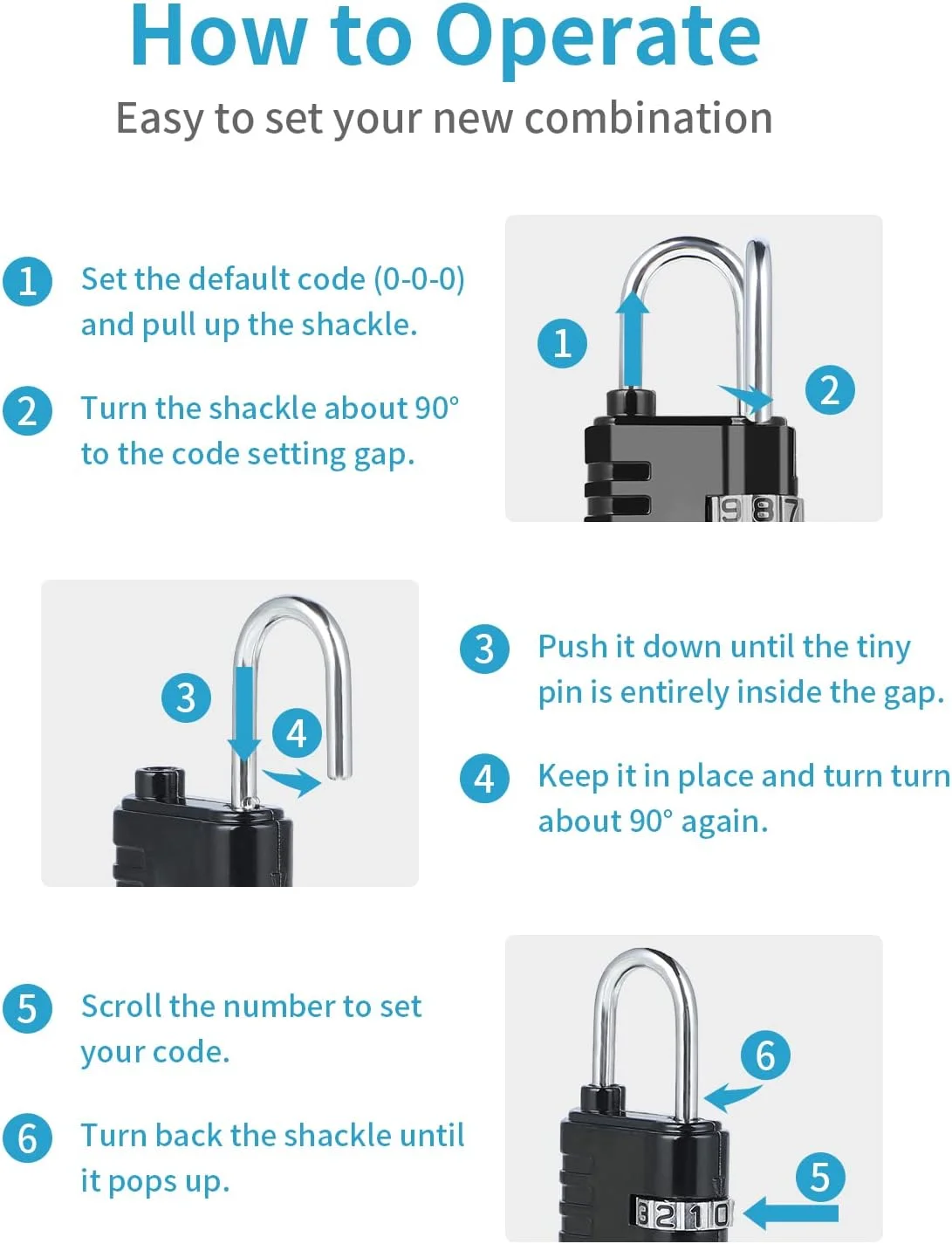 How to Operate

Easy to set your new combination

1 Set the default code (0-0-0) and pull up the shackle.

2 Turn the shackle about 90° to the code setting gap.

1

2

9 8 7

3

4

3 Push it down until the tiny pin is entirely inside the gap.

4 Keep it in place and turn turn about 90° again.

5 Scroll the number to set your code.

6 Turn back the shackle until it pops up.

6

5

3 2 1 0