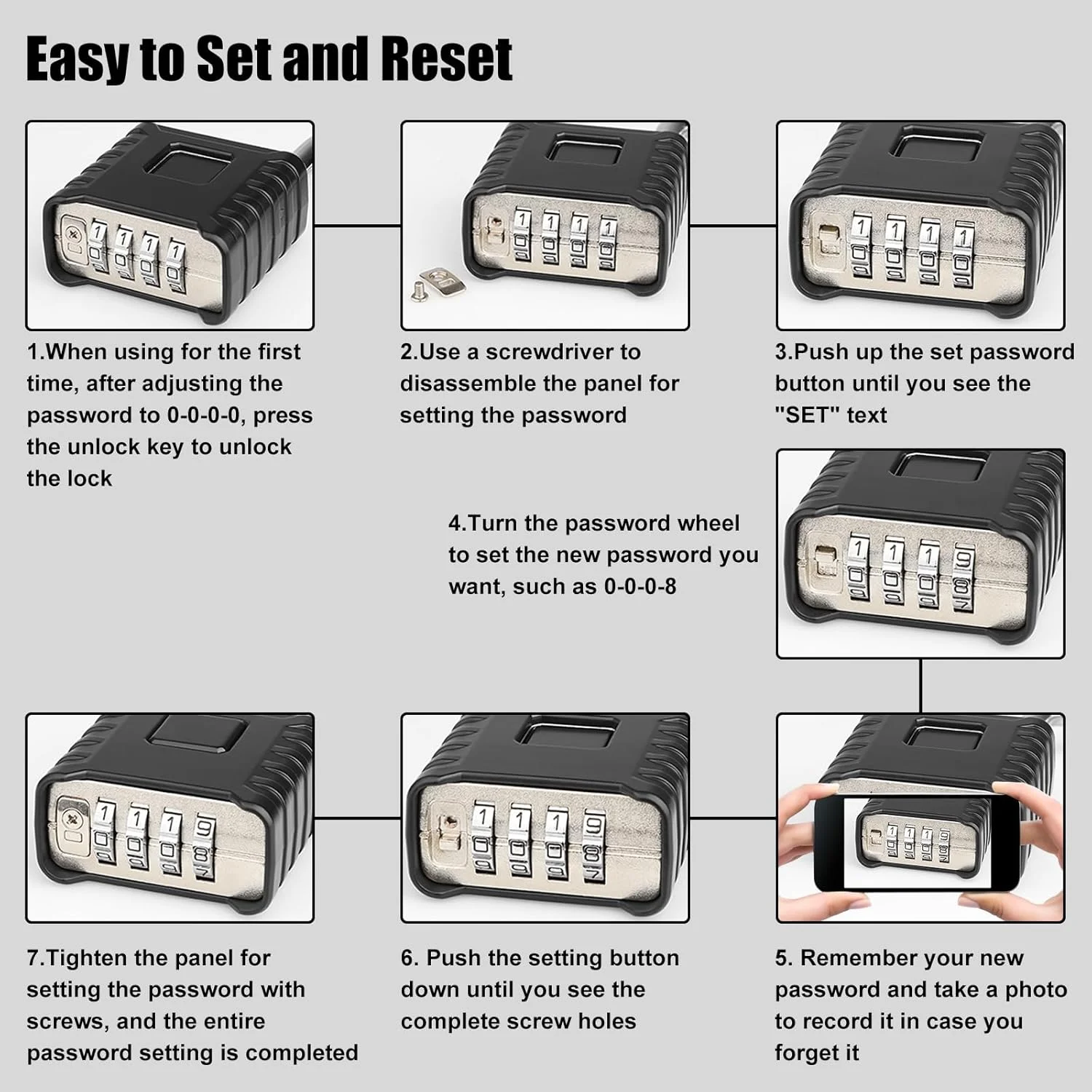 Easy to Set and Reset

1.When using for the first time, after adjusting the password to 0-0-0-0, press the unlock key to unlock the lock

2.Use a screwdriver to disassemble the panel for setting the password

3.Push up the set password button until you see the "SET" text

4.Turn the password wheel to set the new password you want, such as 0-0-0-8

7.Tighten the panel for setting the password with screws, and the entire password setting is completed

6. Push the setting button down until you see the complete screw holes

5. Remember your new password and take a photo to record it in case you forget it