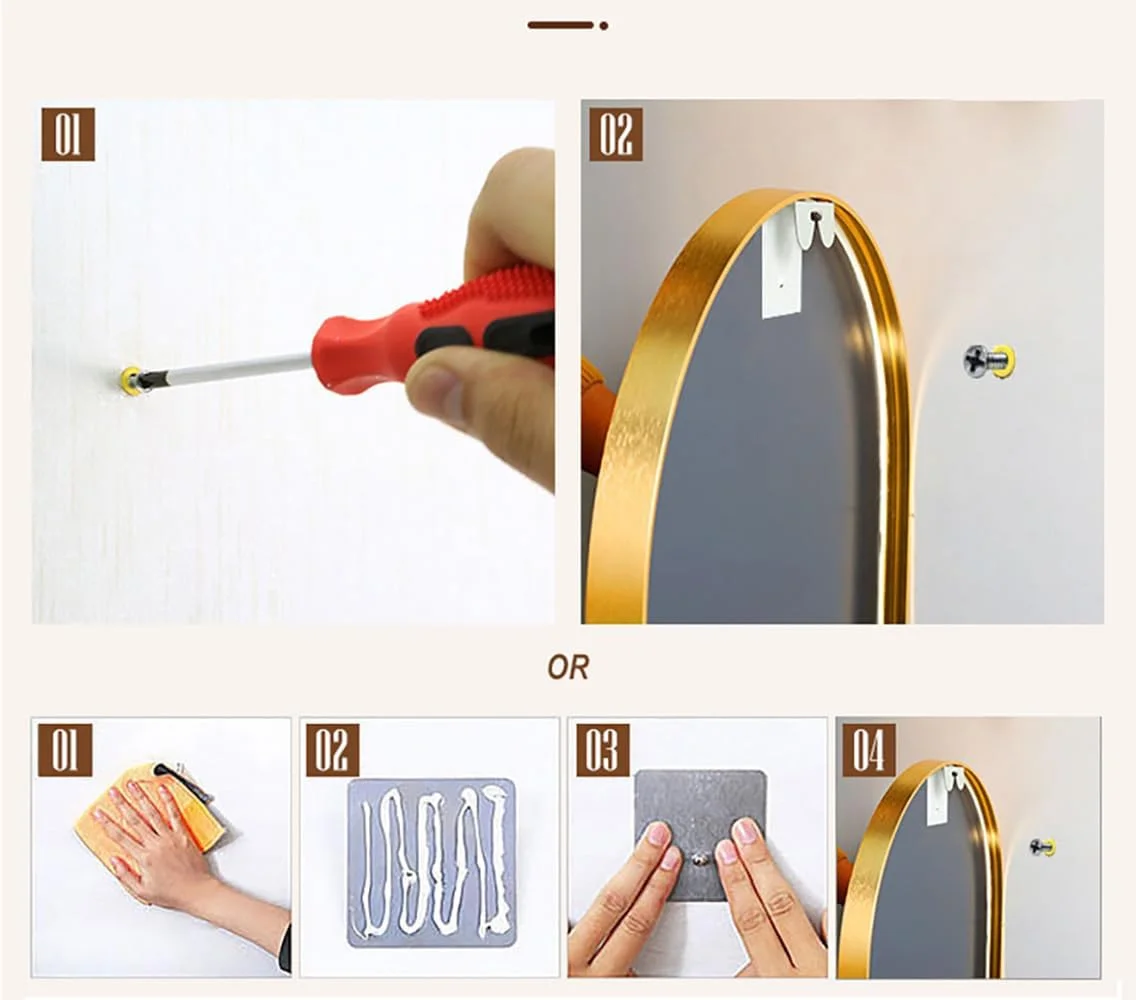 01

02

OR

01

02

03

04