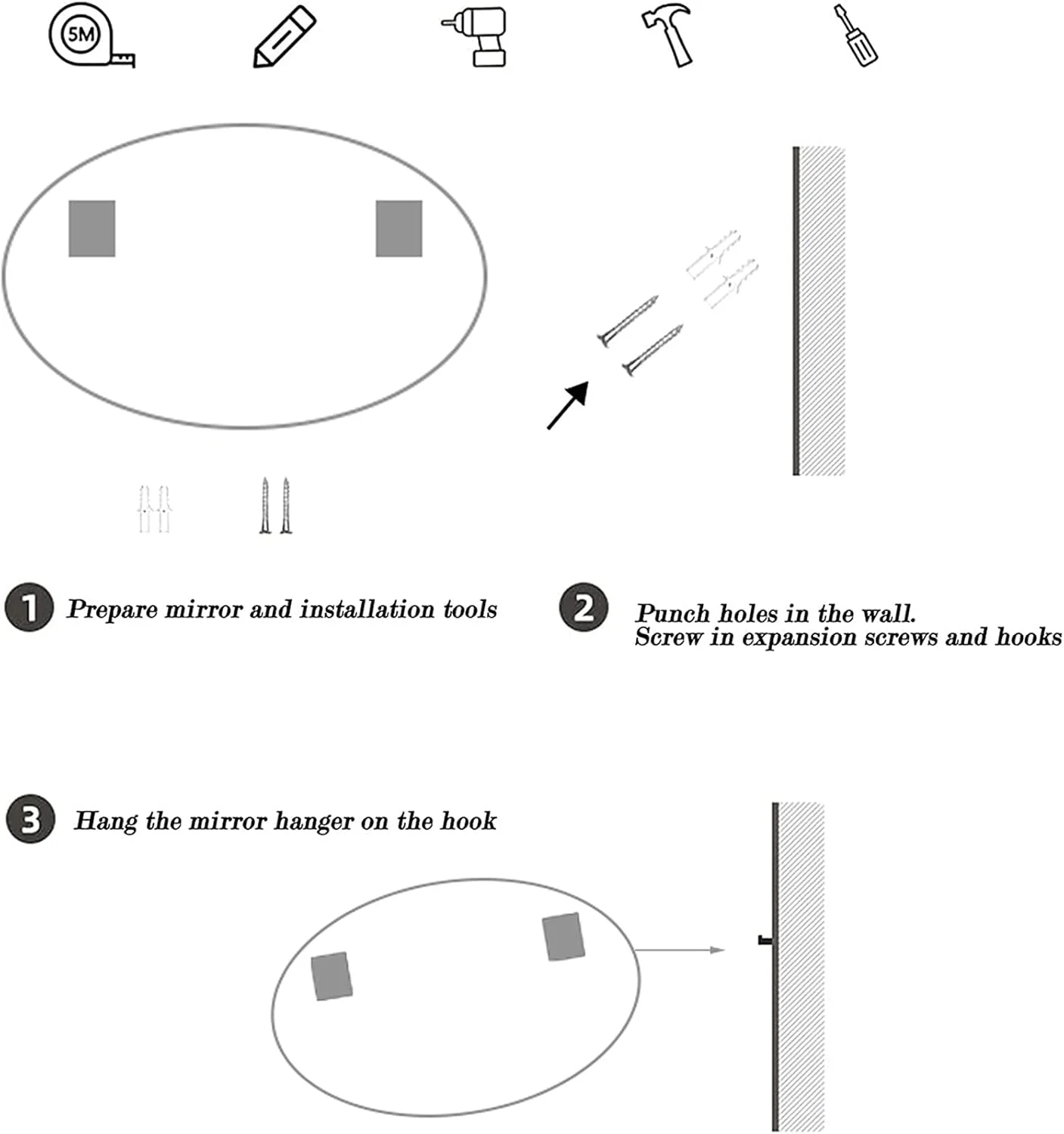 5M

1 Prepare mirror and installation tools

2 Punch holes in the wall.
Screw in expansion screws and hooks

3 Hang the mirror hanger on the hook