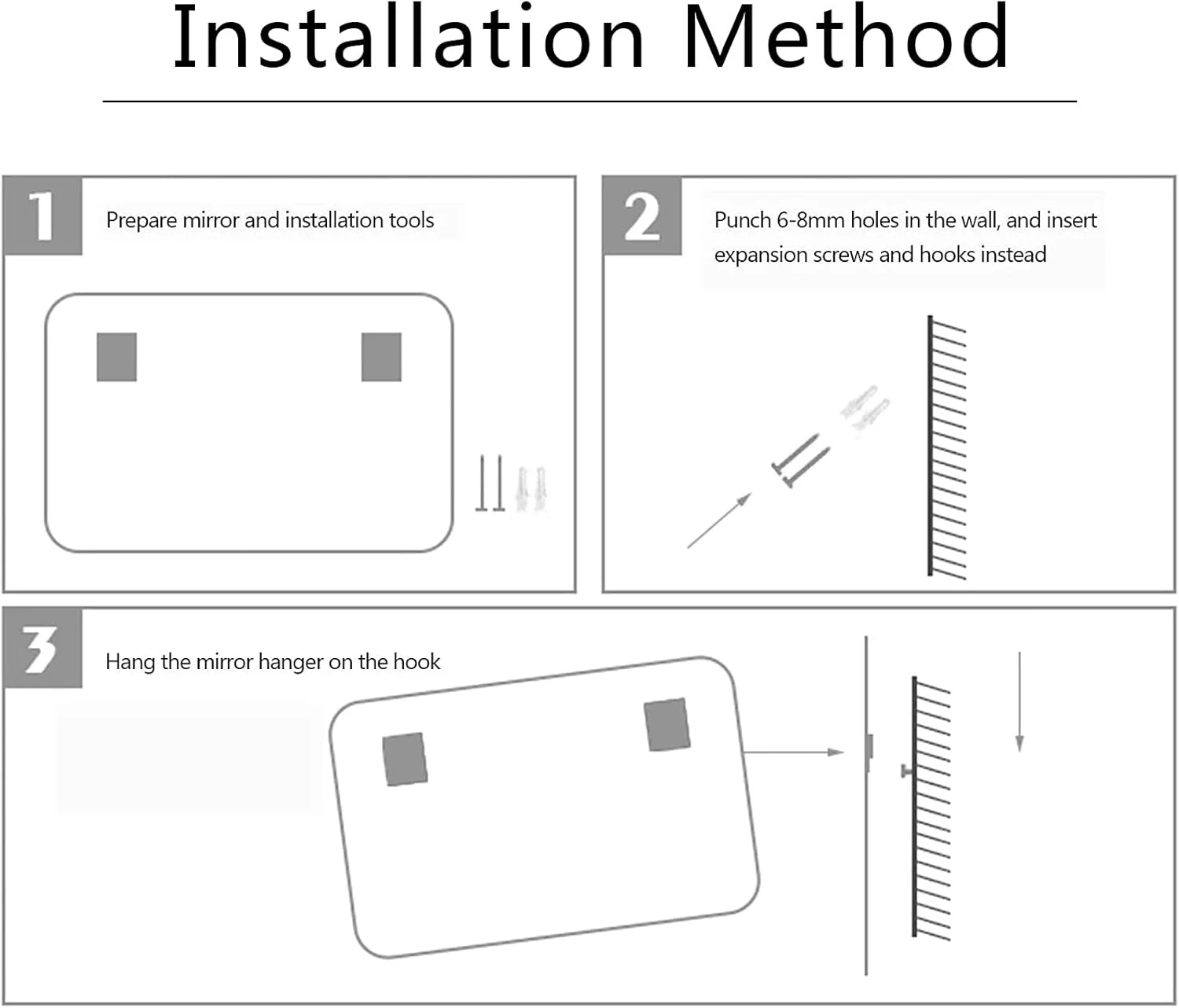 Installation Method

1

Prepare mirror and installation tools

2

Punch 6-8mm holes in the wall, and insert expansion screws and hooks instead

3

Hang the mirror hanger on the hook