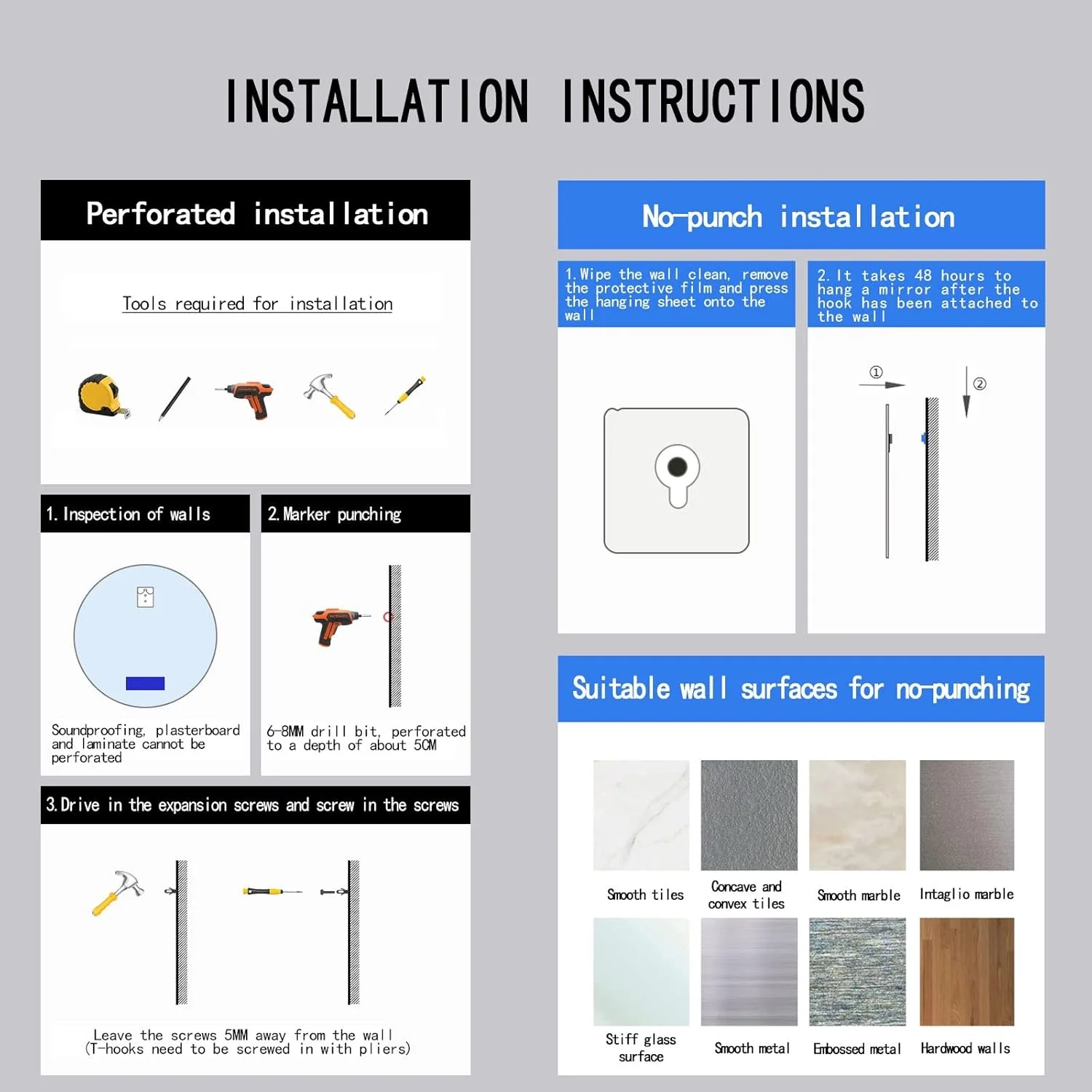 INSTALLATION INSTRUCTIONS

Perforated installation

Tools required for installation

1. Inspection of walls

Soundproofing, plasterboard and laminate cannot be perforated

2. Marker punching

6-8MM drill bit, perforated to a depth of about 5CM

3. Drive in the expansion screws and screw in the screws

Leave the screws 5MM away from the wall (T-hooks need to be screwed in with pliers)

No-punch installation

1. Wipe the wall clean, remove the protective film and press the hanging sheet onto the wall

2. It takes 48 hours to hang a mirror after the hook has been attached to the wall

①

②

Suitable wall surfaces for no-punching

Smooth tiles

Concave and convex tiles

Smooth marble

Intaglio marble

Stiff glass surface

Smooth metal

Embossed metal

Hardwood walls