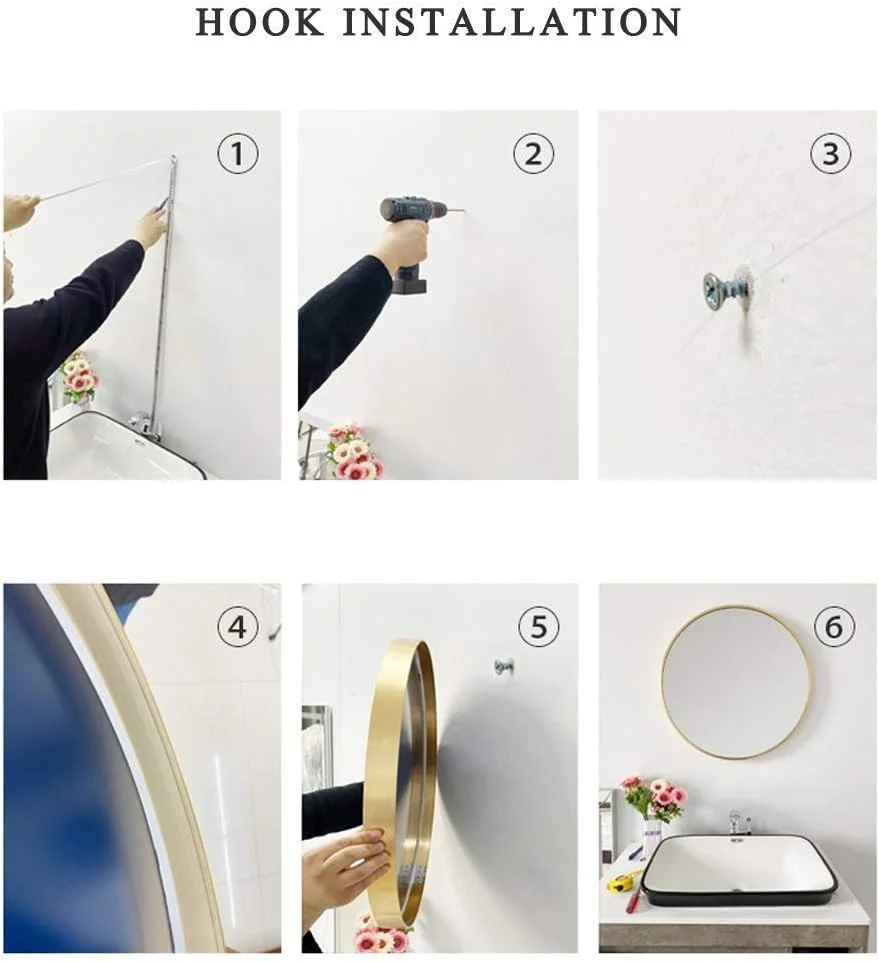 HOOK INSTALLATION

①

②

③

④

⑤

⑥