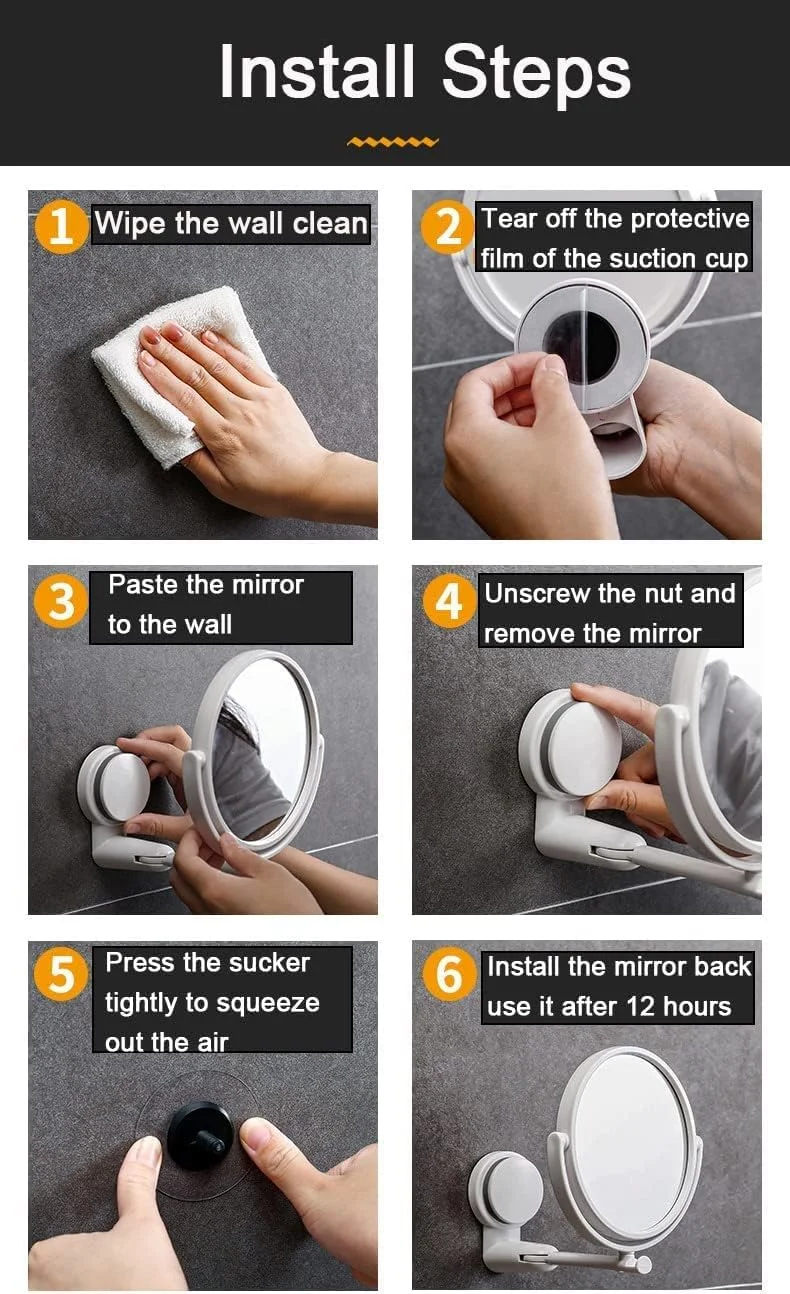 Install Steps

1 Wipe the wall clean

2 Tear off the protective film of the suction cup

3 Paste the mirror to the wall

4 Unscrew the nut and remove the mirror

5 Press the sucker tightly to squeeze out the air

6 Install the mirror back use it after 12 hours