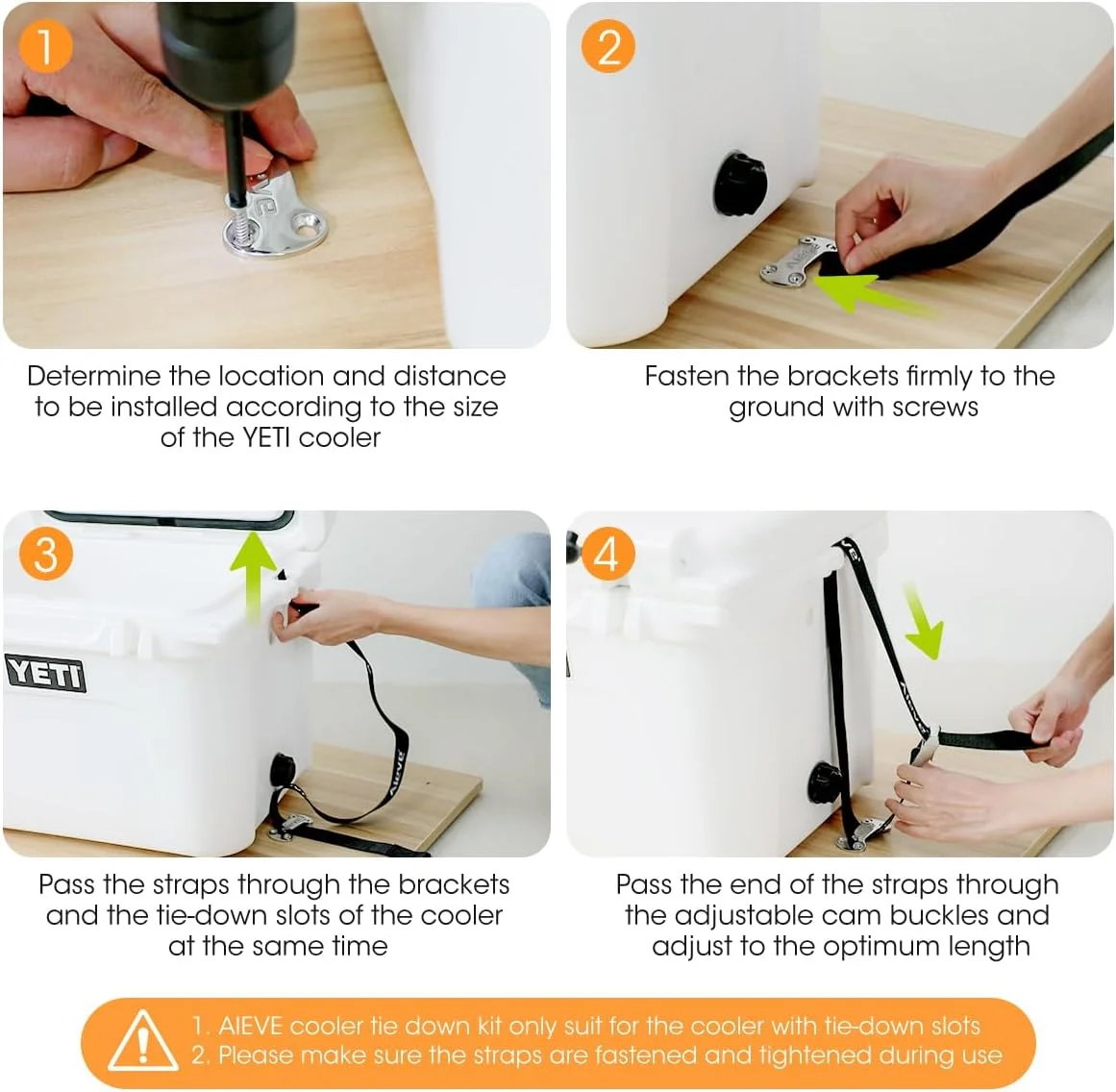 1

Determine the location and distance to be installed according to the size of the YETI cooler

2

Fasten the brackets firmly to the ground with screws

3

YETI

AIEVE

Pass the straps through the brackets and the tie-down slots of the cooler at the same time

4

AIEVE

Pass the end of the straps through the adjustable cam buckles and adjust to the optimum length

1. AIEVE cooler tie down kit only suit for the cooler with tie-down slots
2. Please make sure the straps are fastened and tightened during use