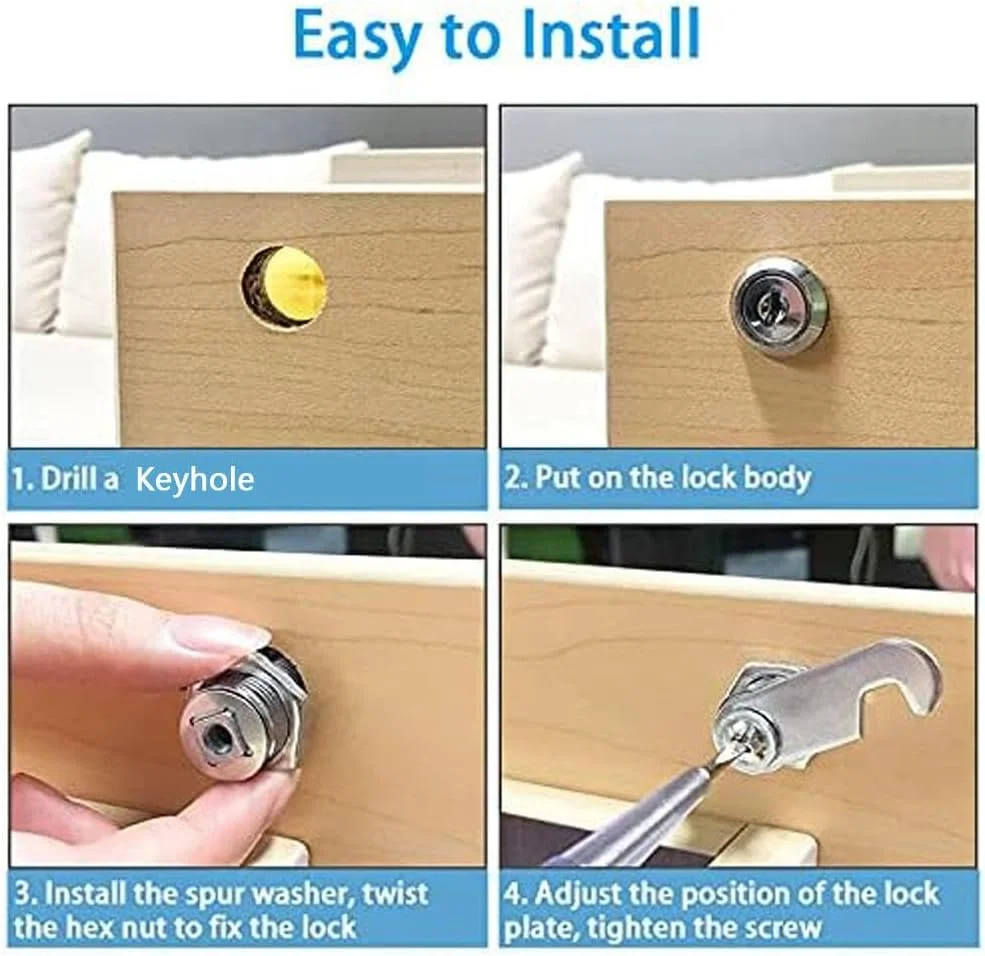 Easy to Install

1. Drill a Keyhole

2. Put on the lock body

3. Install the spur washer, twist the hex nut to fix the lock

4. Adjust the position of the lock plate, tighten the screw