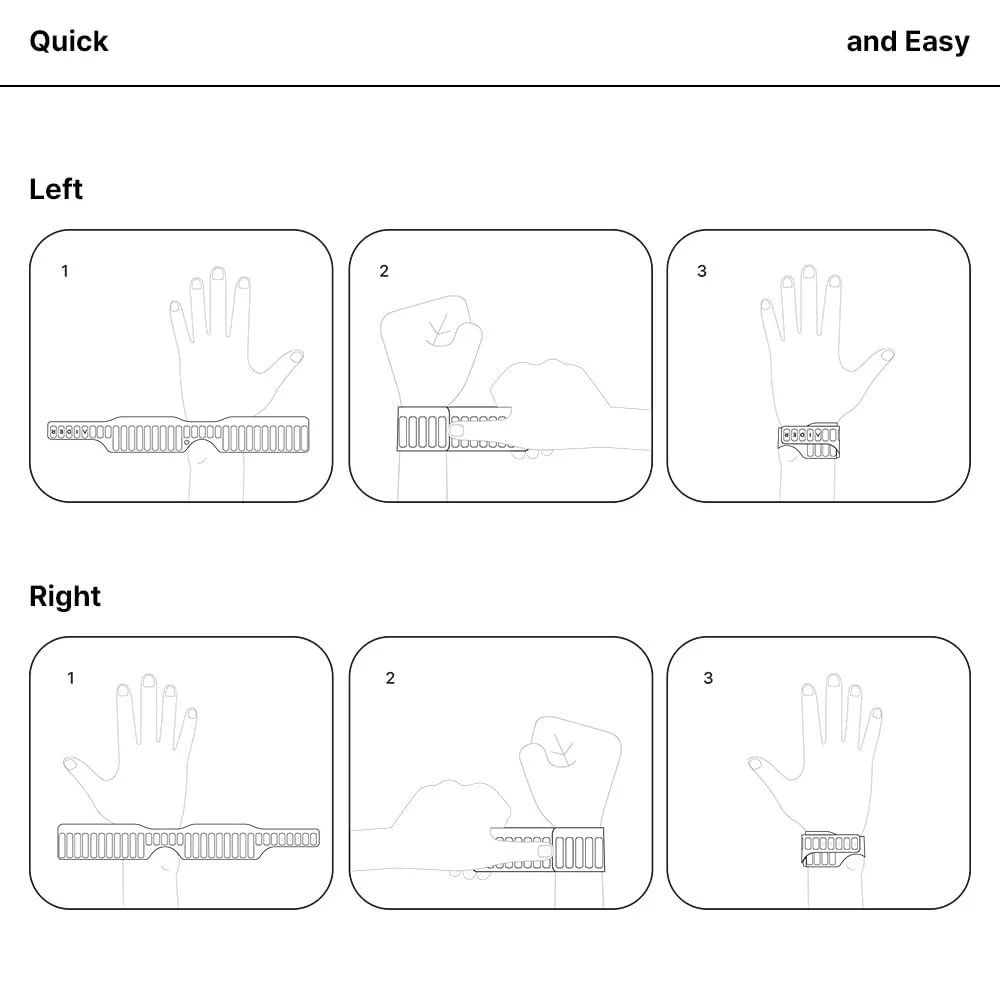 Quick

and Easy

Left

1

2

3

Right

1

2

3