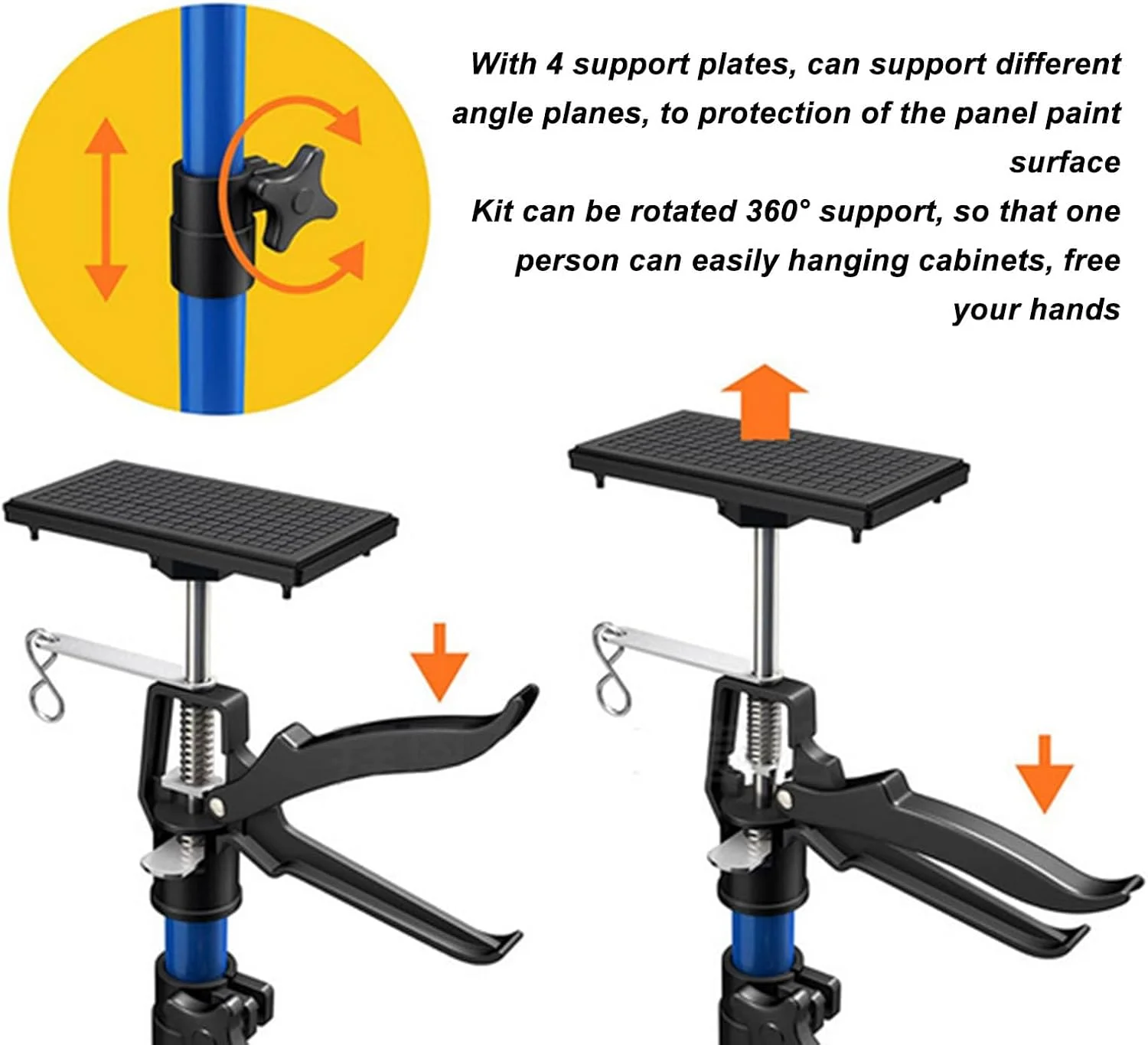 With 4 support plates, can support different angle planes, to protection of the panel paint surface

Kit can be rotated 360° support, so that one person can easily hanging cabinets, free your hands