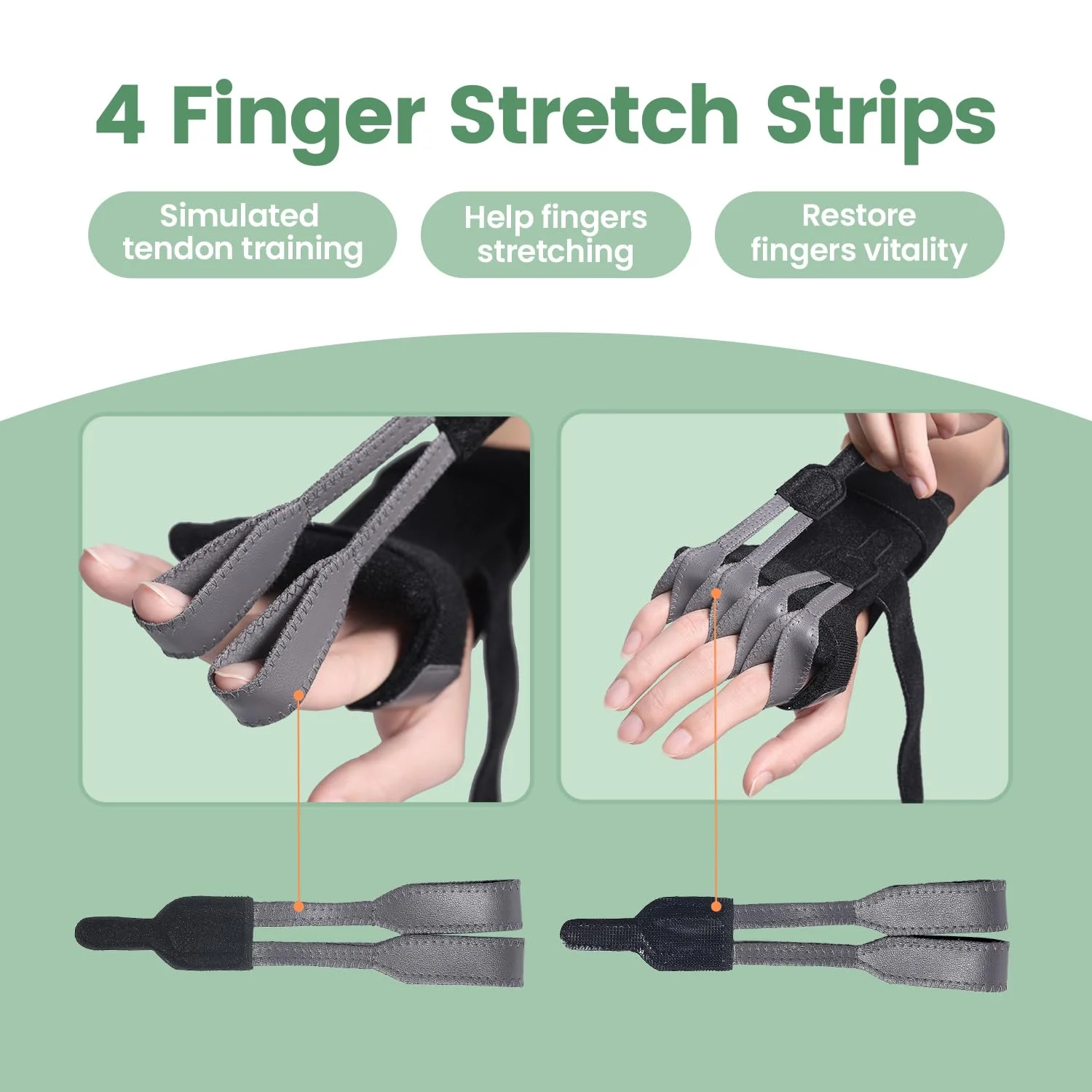 4 Finger Stretch Strips

Simulated tendon training

Help fingers stretching

Restore fingers vitality