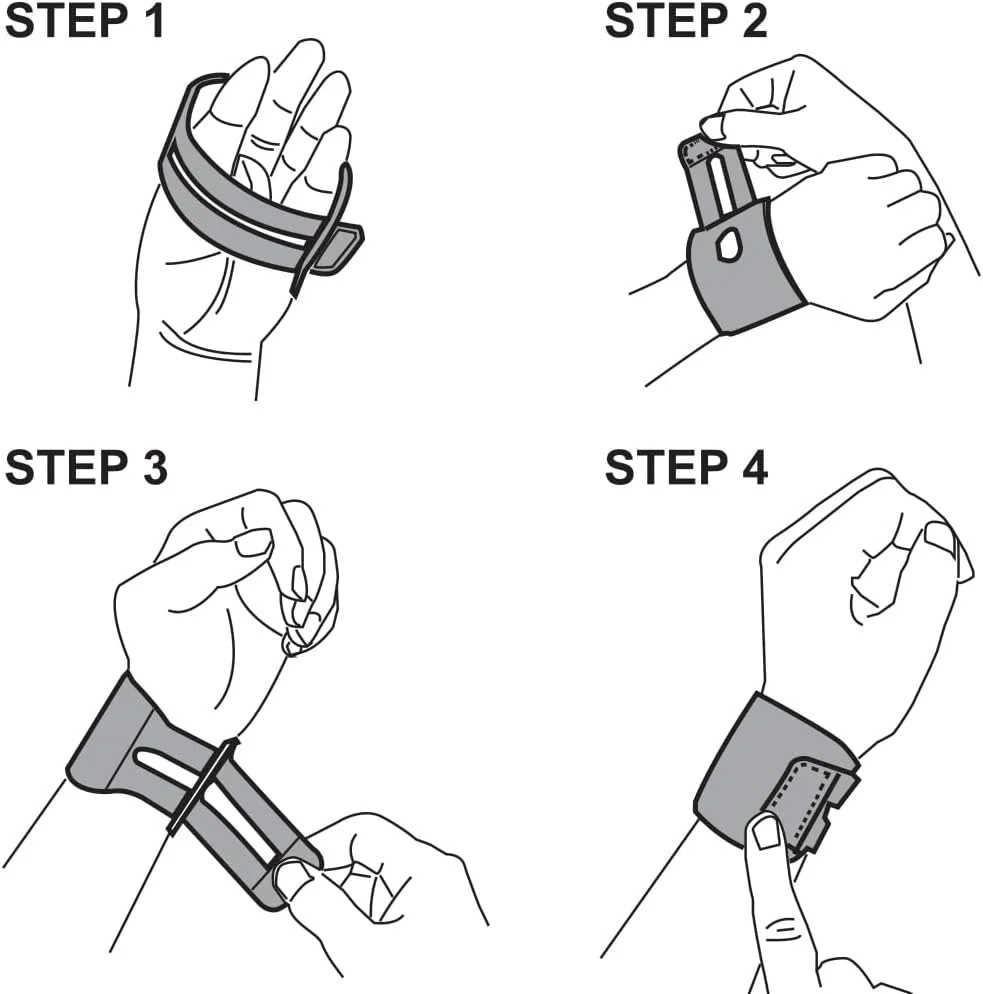 STEP 1

STEP 2

STEP 3

STEP 4