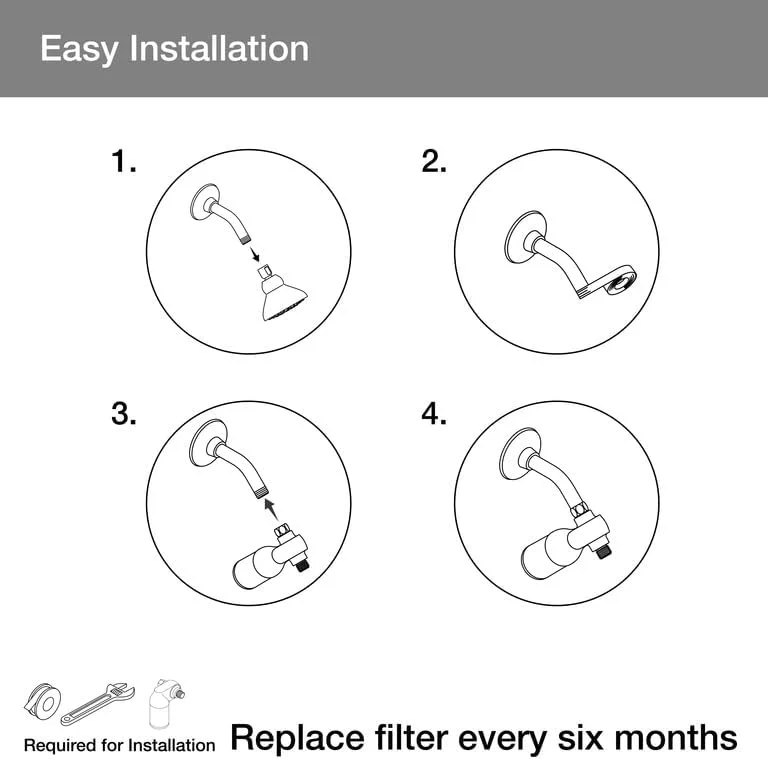 Easy Installation

1.

2.

3.

4.

Required for Installation

Replace filter every six months