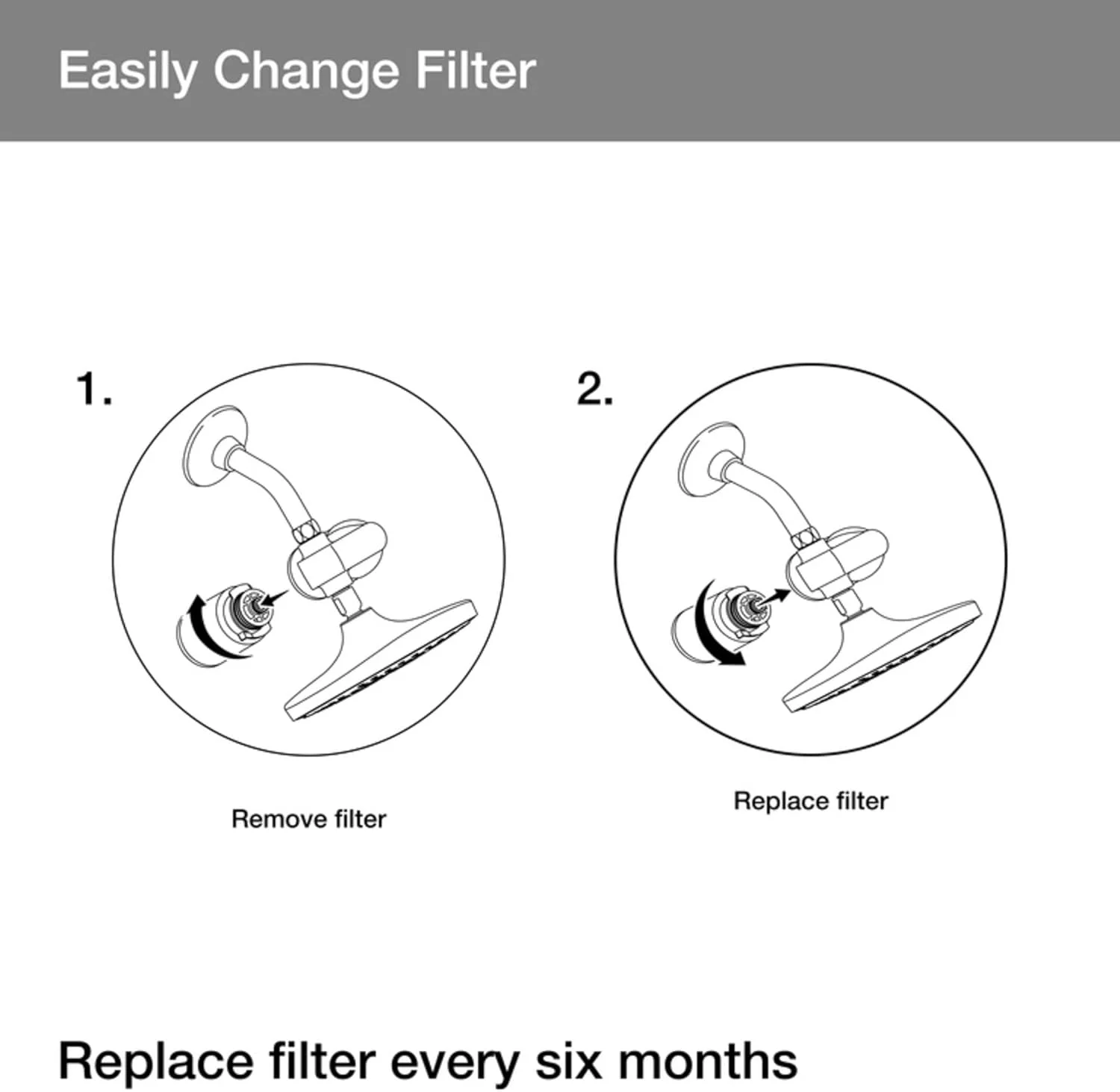 Easily Change Filter

1.

Remove filter

2.

Replace filter

Replace filter every six months