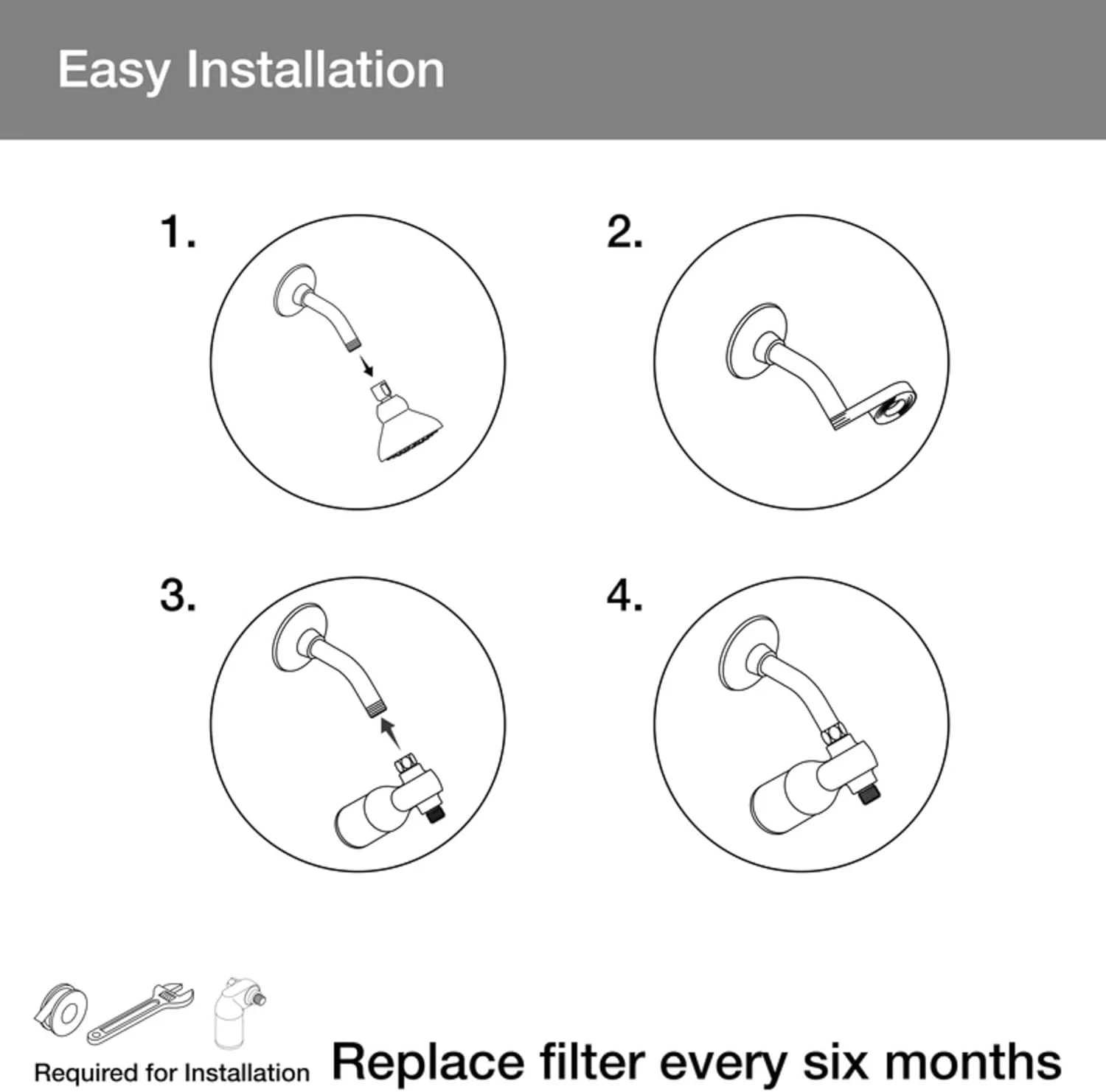 Easy Installation

1.

2.

3.

4.

Required for Installation

Replace filter every six months