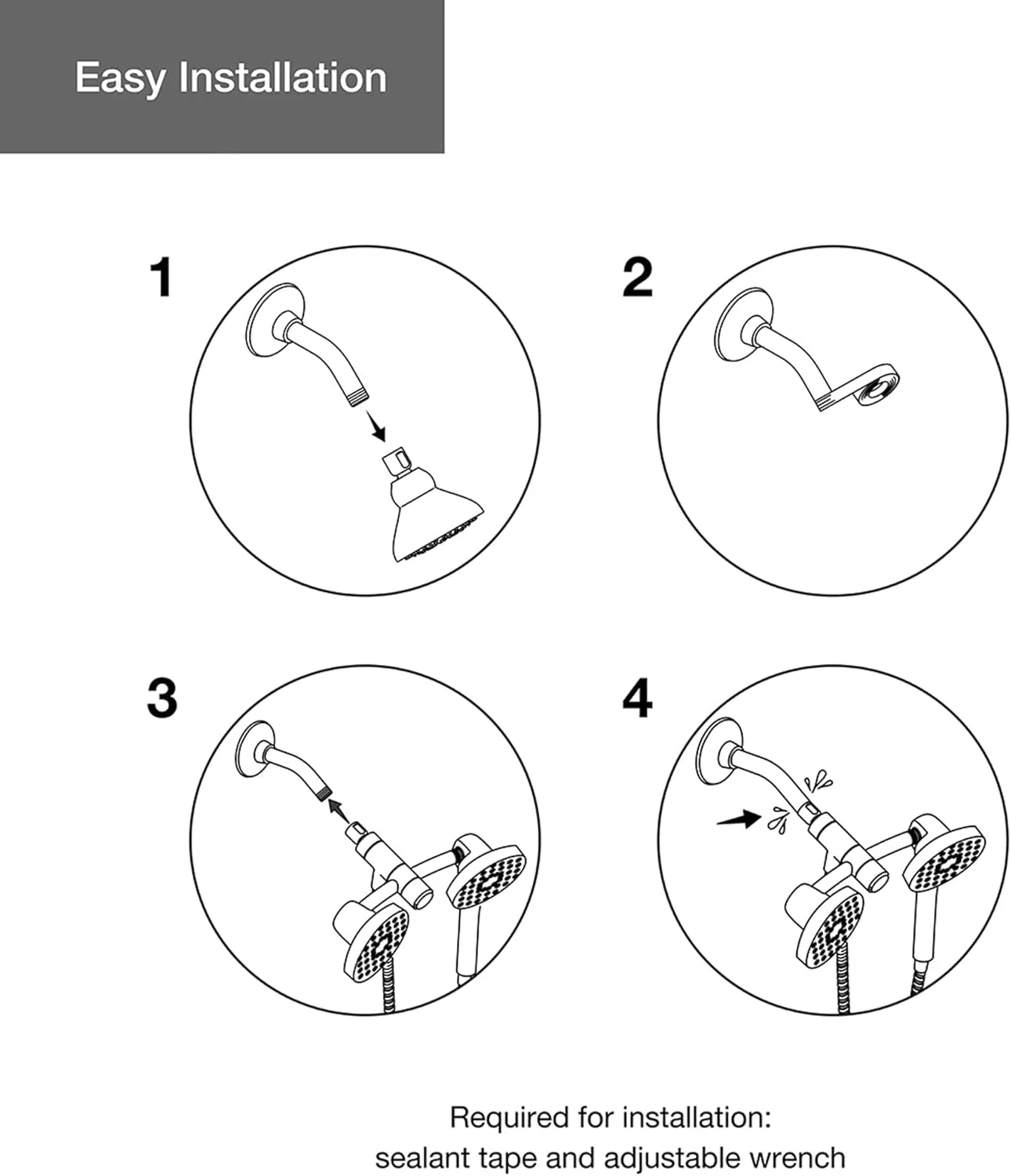 Easy Installation

1

2

3

4

Required for installation:
sealant tape and adjustable wrench