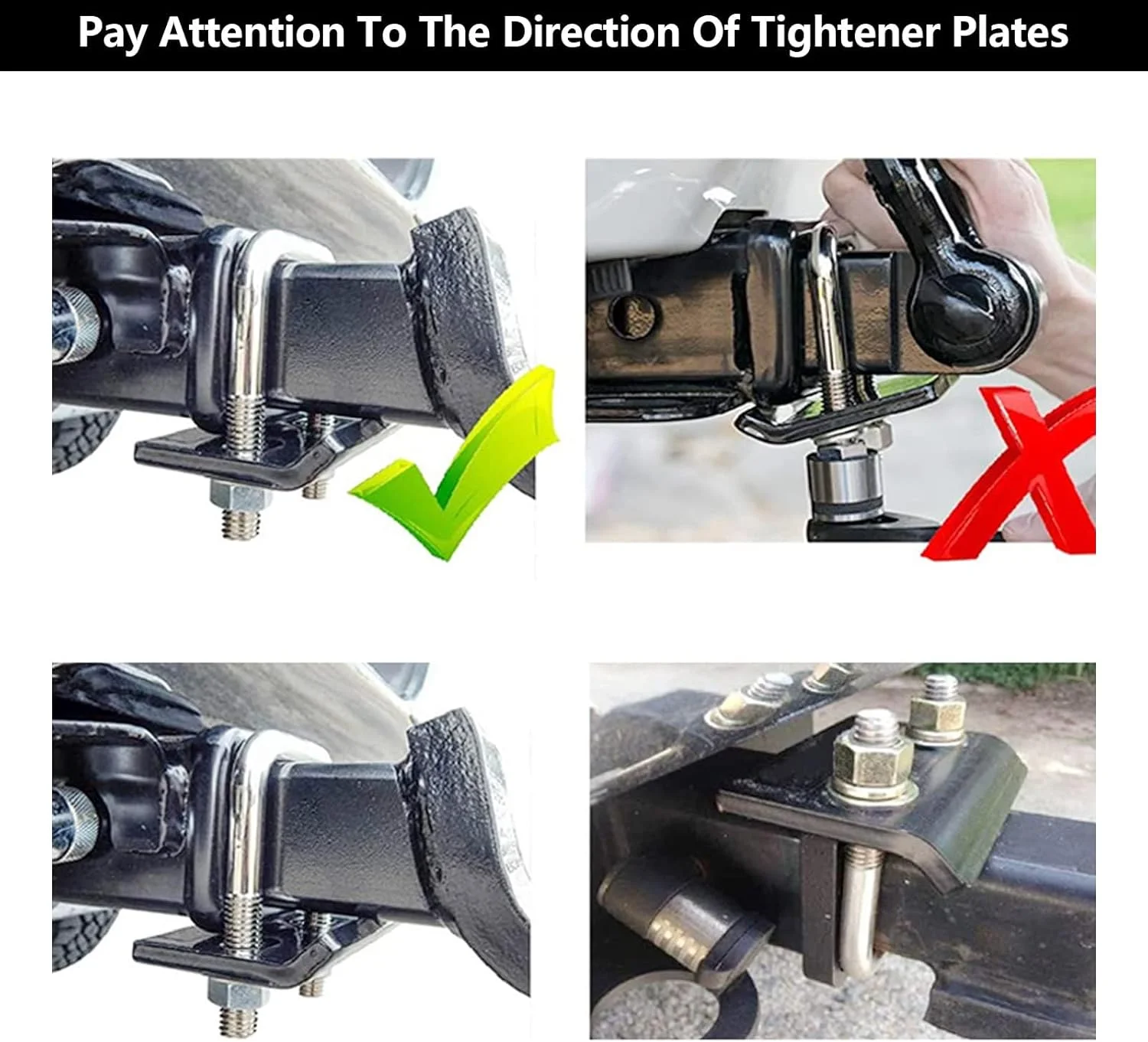 Pay Attention To The Direction Of Tightener Plates