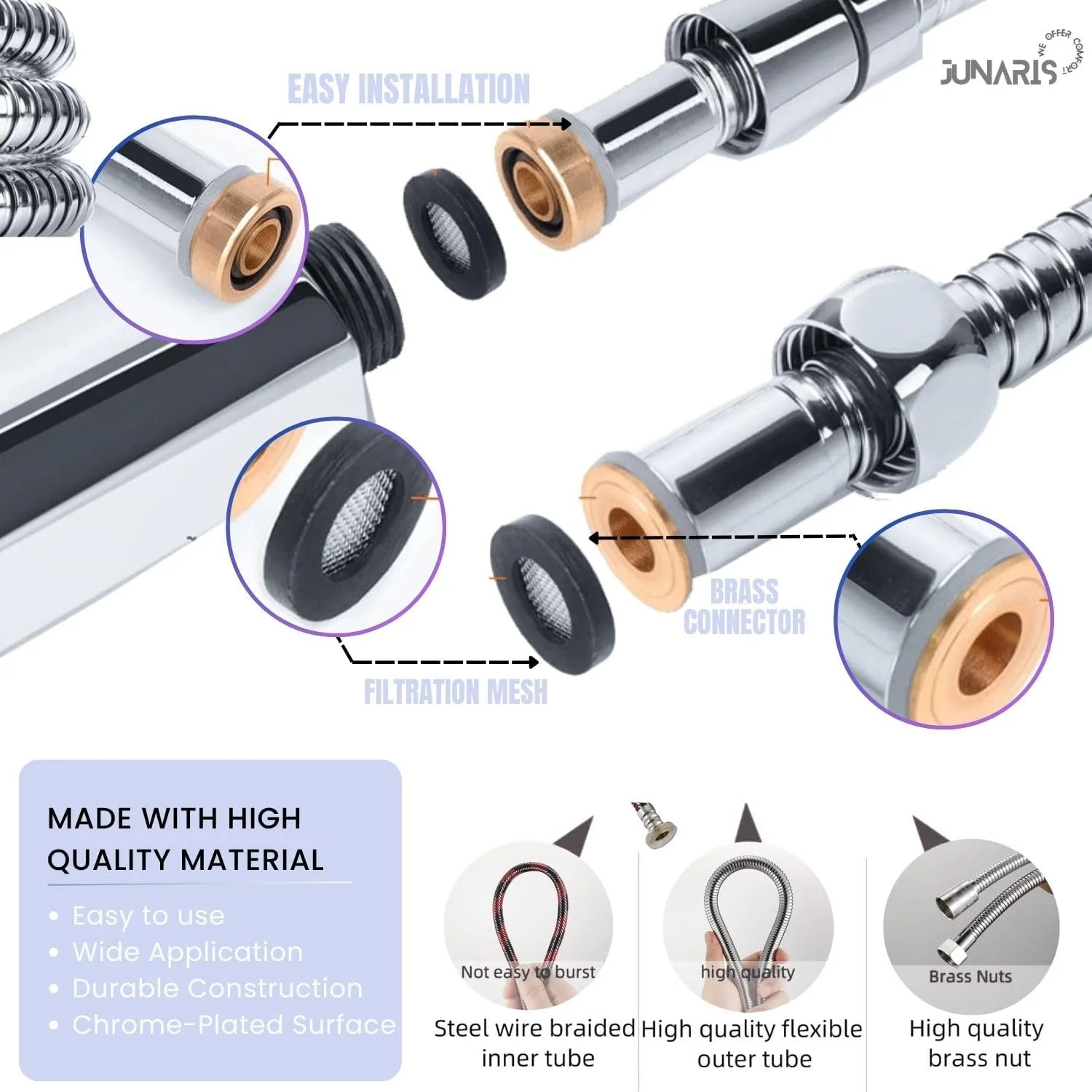 JUNARIS
WE OFFER COMFORT

EASY INSTALLATION

BRASS CONNECTOR

FILTRATION MESH

MADE WITH HIGH QUALITY MATERIAL

• Easy to use
• Wide Application
• Durable Construction
• Chrome-Plated Surface

Not easy to burst
Steel wire braided inner tube

high quality
High quality flexible outer tube

Brass Nuts
High quality brass nut