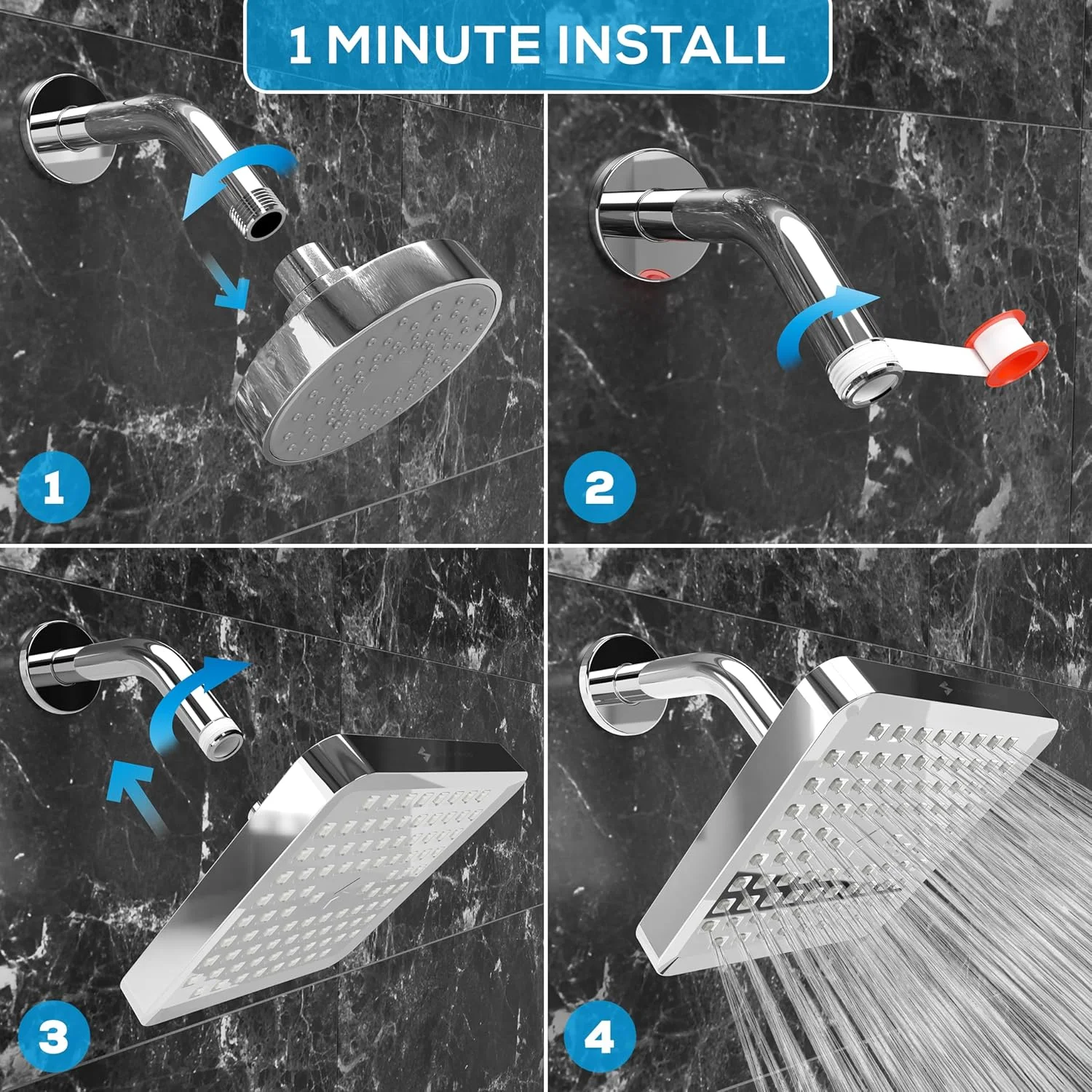 1 MINUTE INSTALL

1

2

3

4