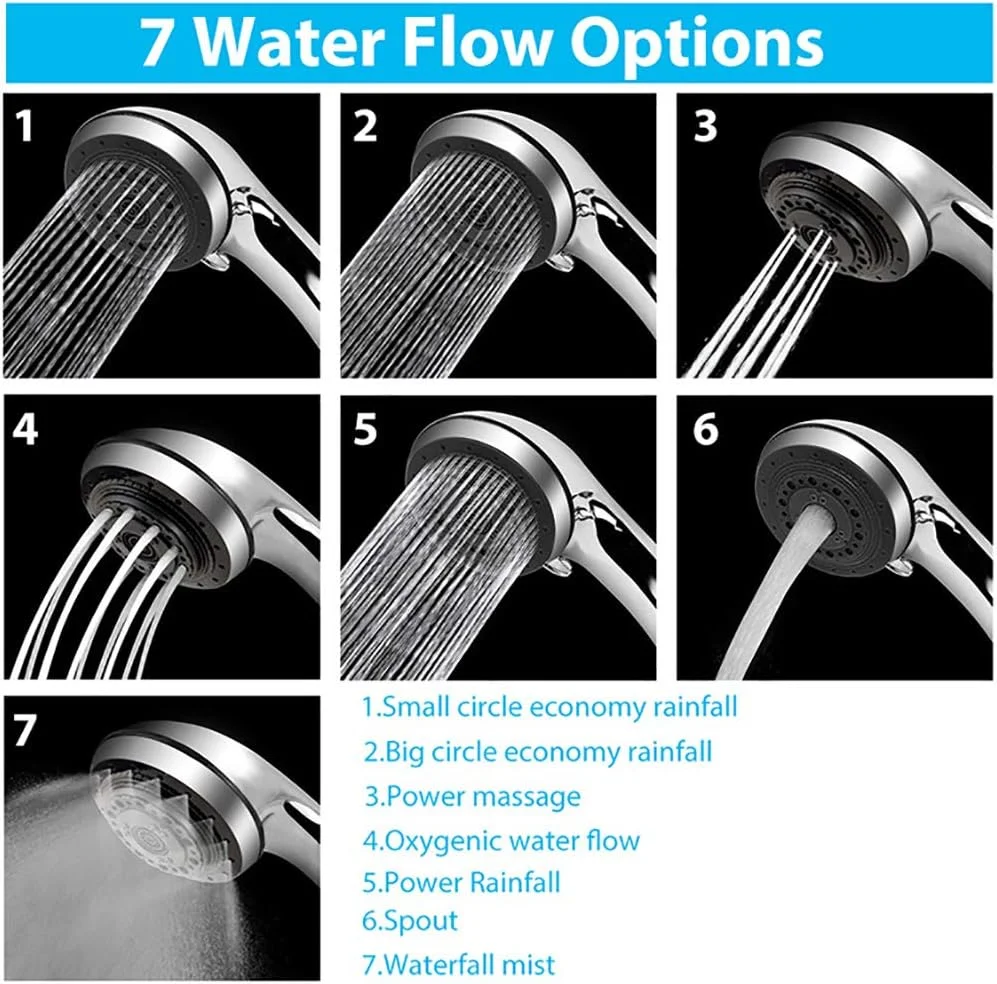 7 Water Flow Options

1

2

3

4

5

6

7

1.Small circle economy rainfall
2.Big circle economy rainfall
3.Power massage
4.Oxygenic water flow
5.Power Rainfall
6.Spout
7.Waterfall mist