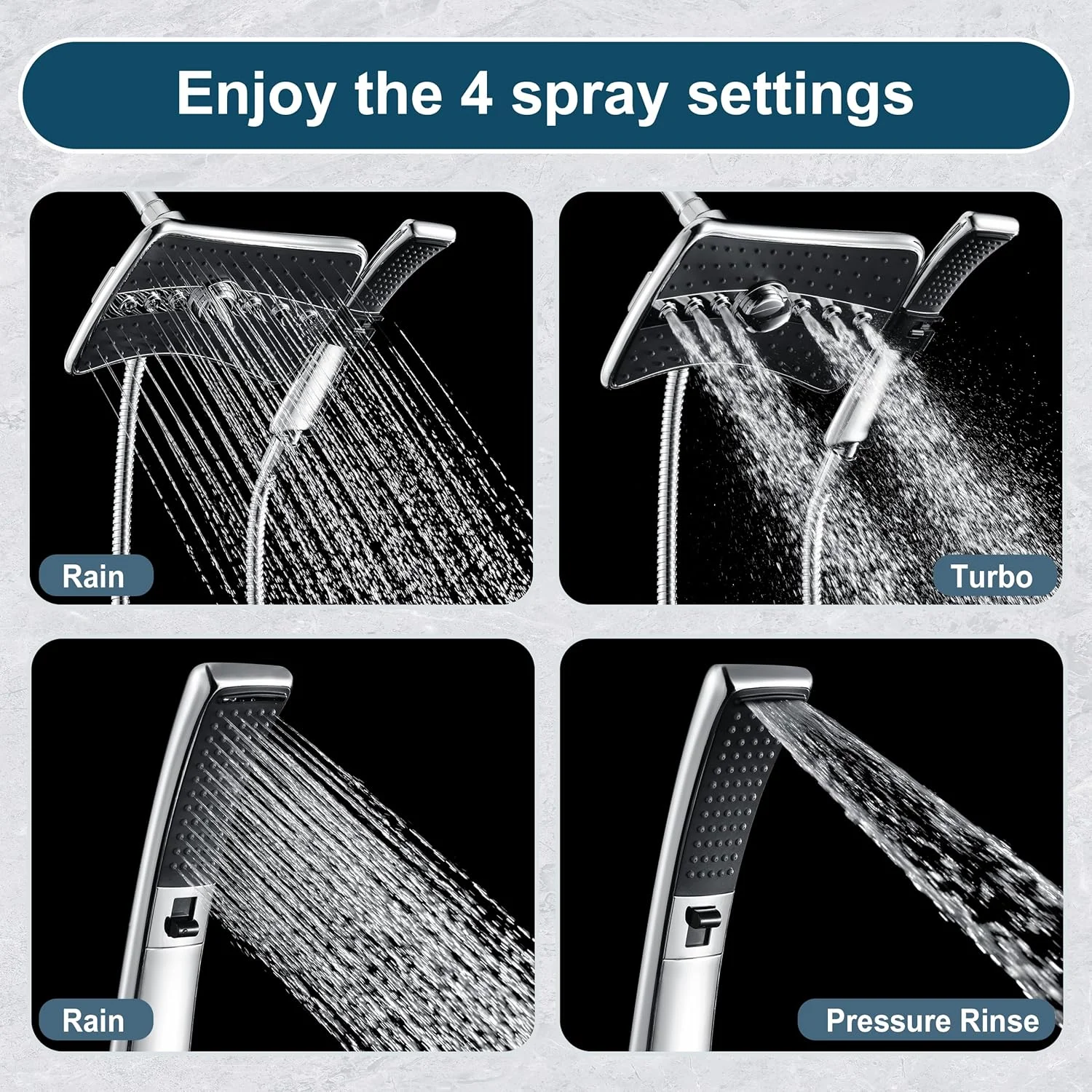 Enjoy the 4 spray settings

Rain

Turbo

Rain

Pressure Rinse