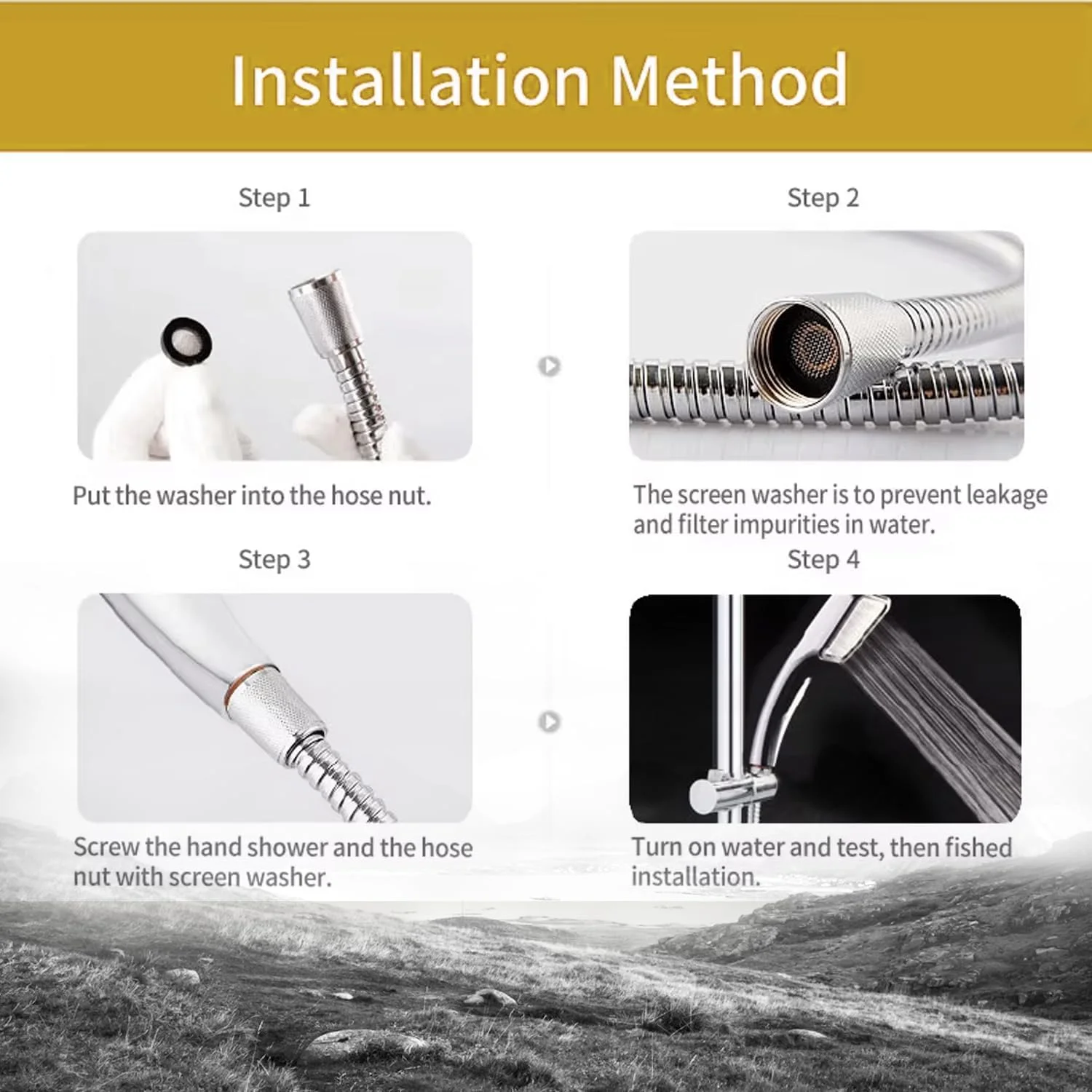 Installation Method

Step 1

Put the washer into the hose nut.

Step 2

The screen washer is to prevent leakage and filter impurities in water.

Step 3

Screw the hand shower and the hose nut with screen washer.

Step 4

Turn on water and test, then fished installation.