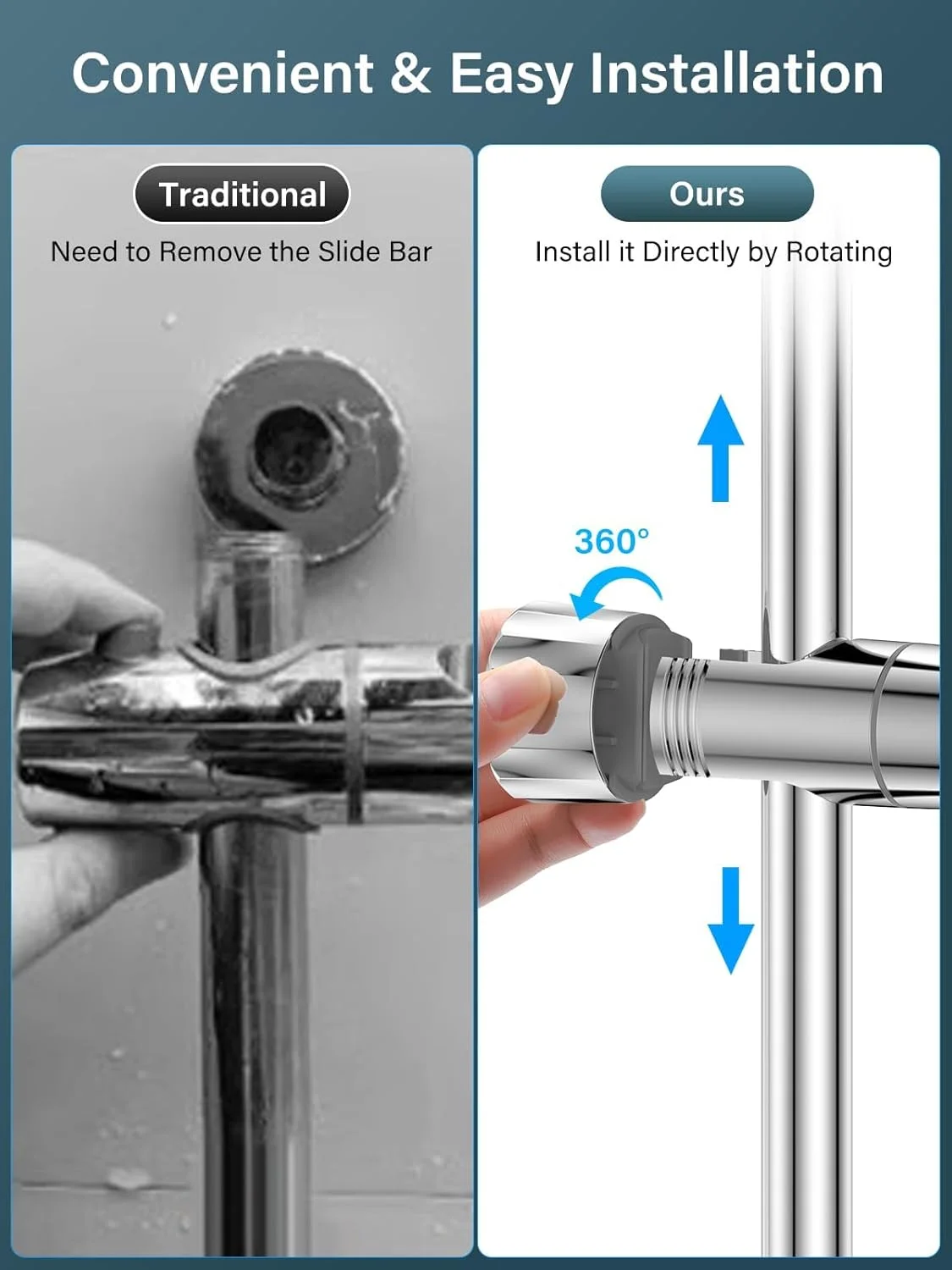 Convenient & Easy Installation

Traditional

Need to Remove the Slide Bar

Ours

Install it Directly by Rotating

360°