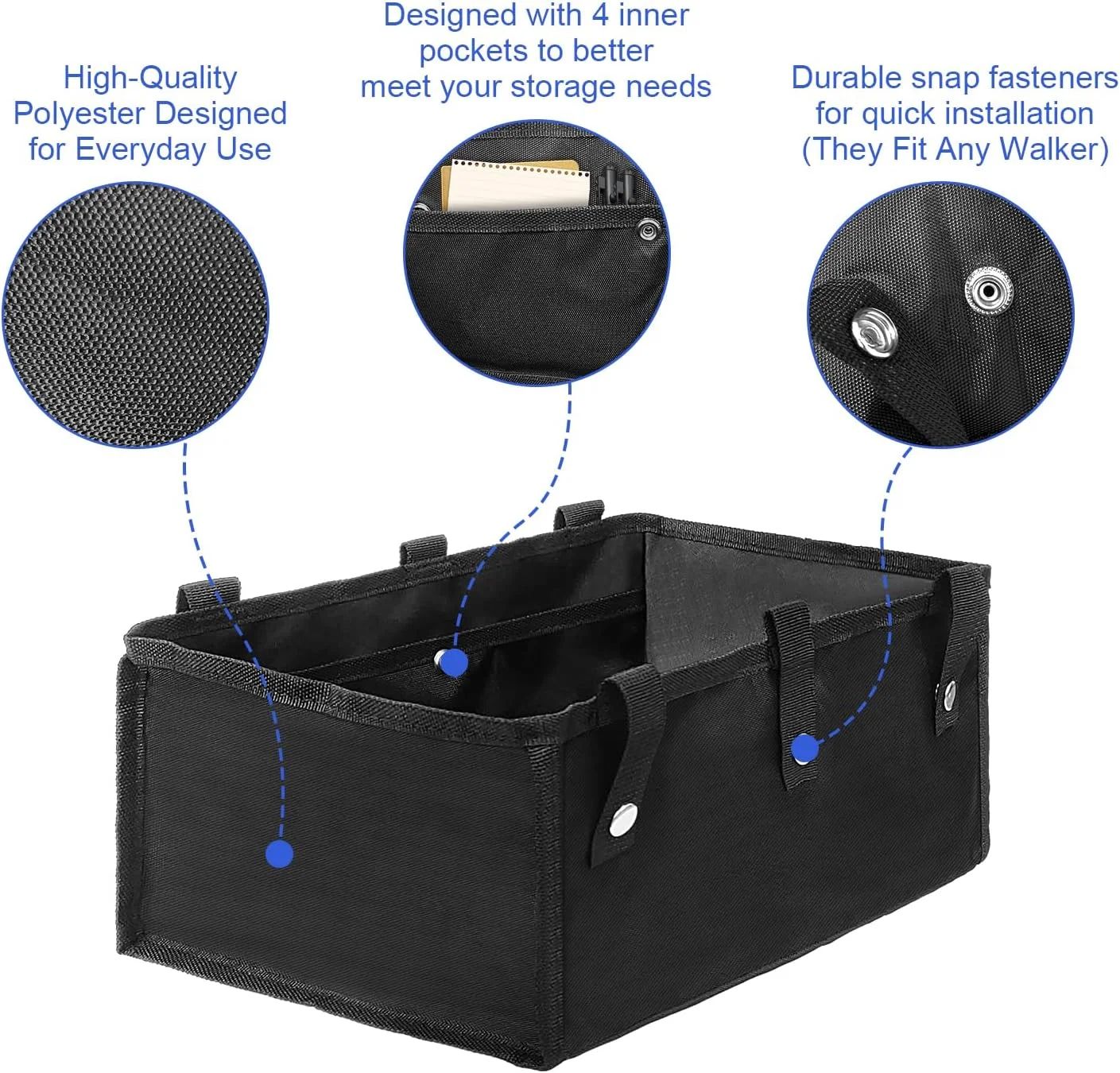 High-Quality Polyester Designed for Everyday Use

Designed with 4 inner pockets to better meet your storage needs

Durable snap fasteners for quick installation (They Fit Any Walker)