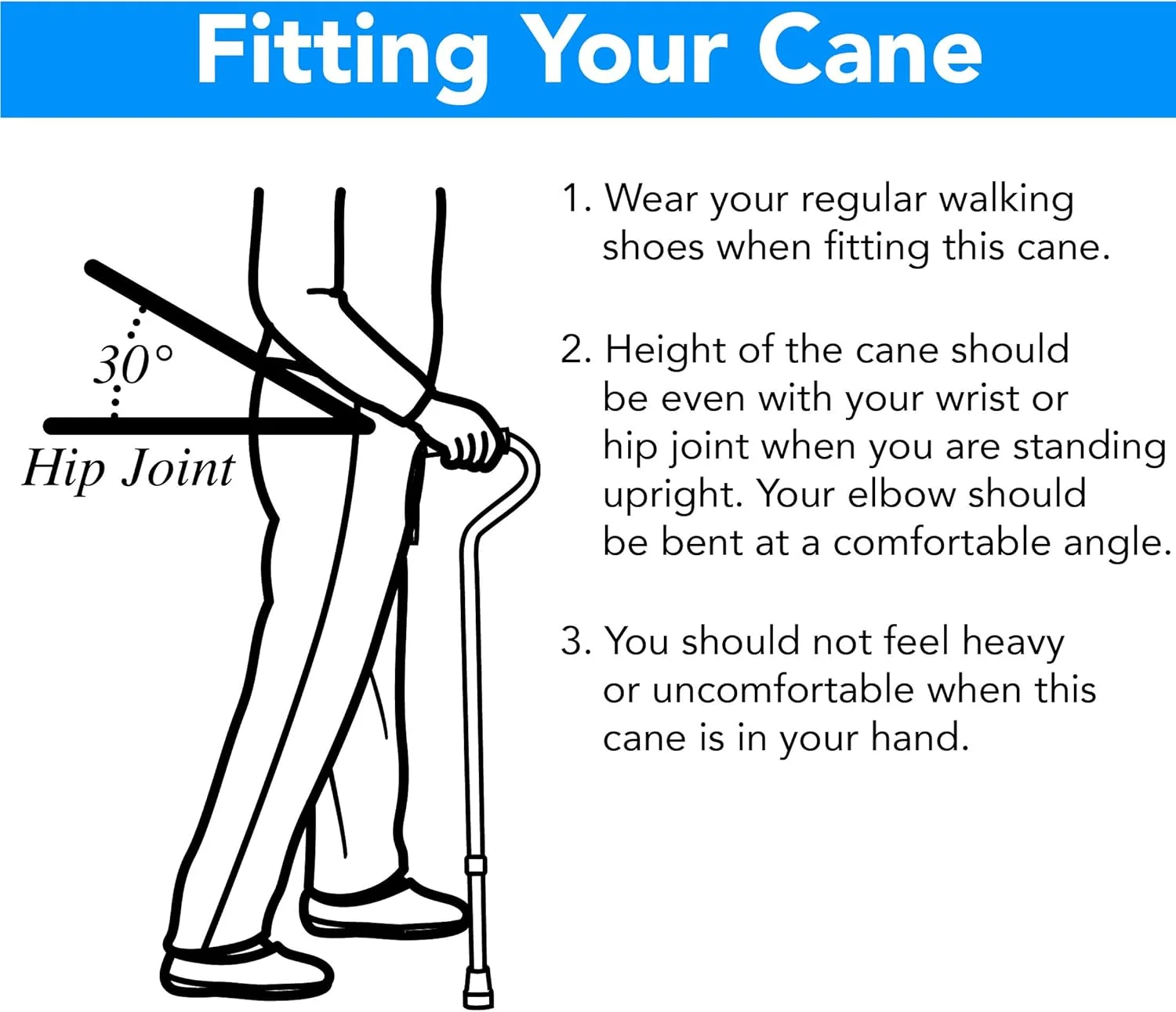 Fitting Your Cane

30°

Hip Joint

1. Wear your regular walking shoes when fitting this cane.

2. Height of the cane should be even with your wrist or hip joint when you are standing upright. Your elbow should be bent at a comfortable angle.

3. You should not feel heavy or uncomfortable when this cane is in your hand.