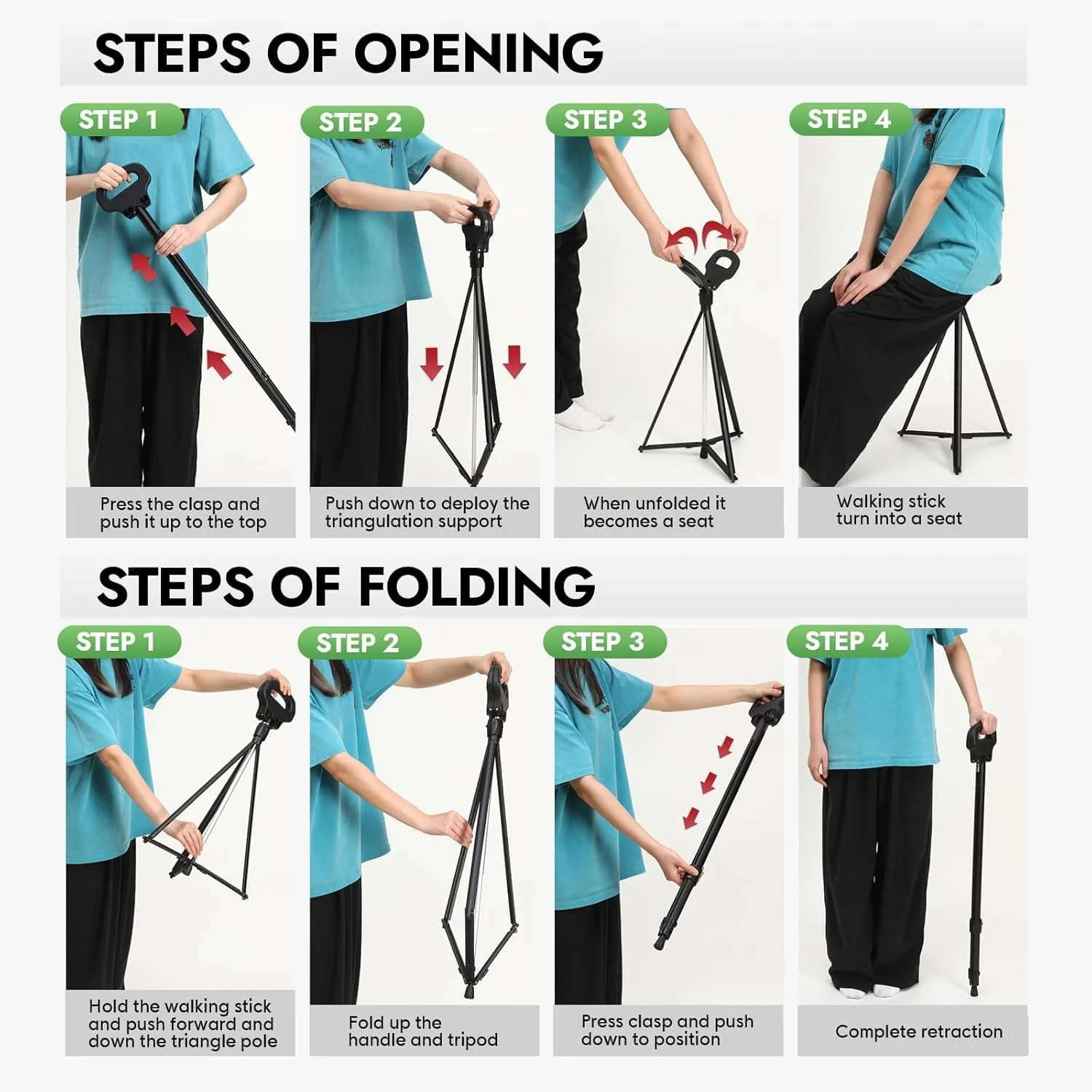 STEPS OF OPENING

STEP 1

Press the clasp and push it up to the top

STEP 2

Push down to deploy the triangulation support

STEP 3

When unfolded it becomes a seat

STEP 4

Walking stick turn into a seat

STEPS OF FOLDING

STEP 1

Hold the walking stick and push forward and down the triangle pole

STEP 2

Fold up the handle and tripod

STEP 3

Press clasp and push down to position

STEP 4

Complete retraction