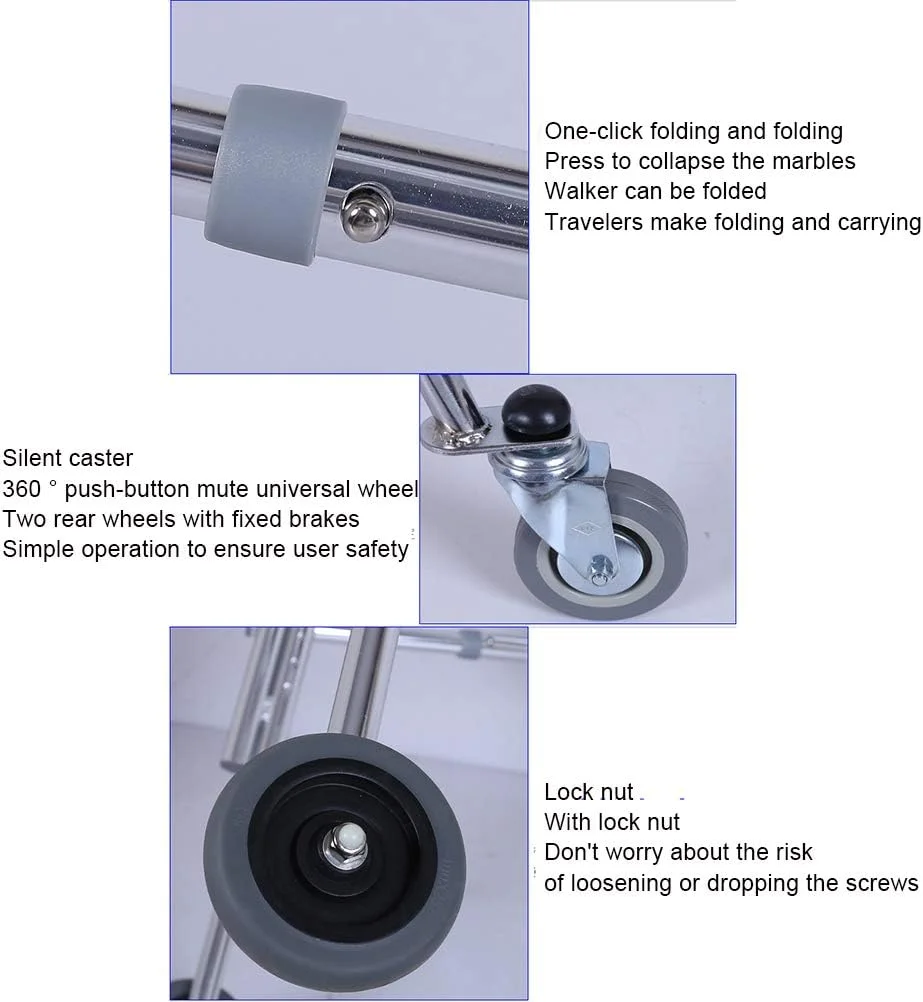 One-click folding and folding
Press to collapse the marbles
Walker can be folded
Travelers make folding and carrying

Silent caster
360 ° push-button mute universal wheel
Two rear wheels with fixed brakes
Simple operation to ensure user safety

Lock nut
With lock nut
Don't worry about the risk
of loosening or dropping the screws