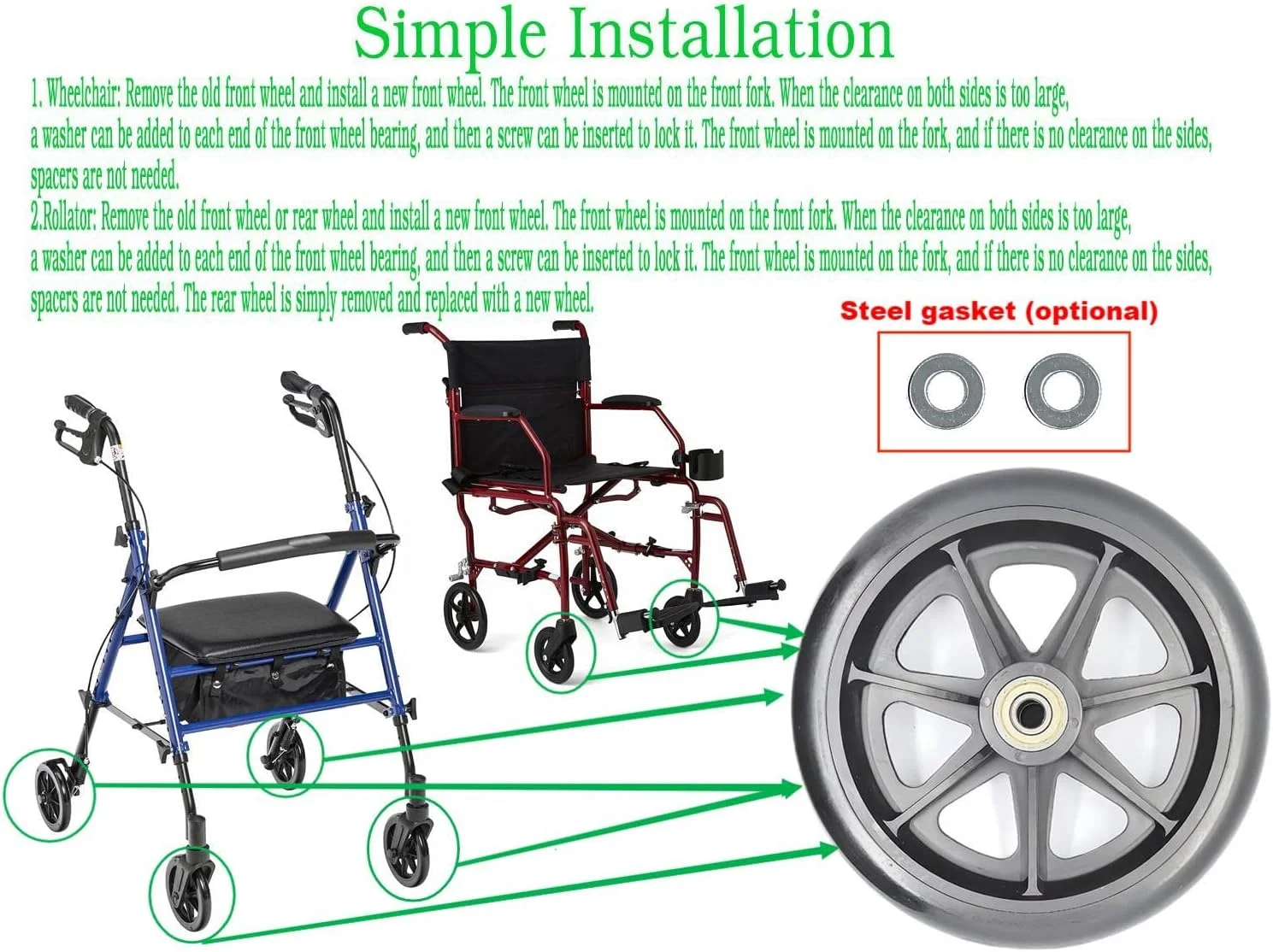 Simple Installation

1. Wheelchair: Remove the old front wheel and install a new front wheel. The front wheel is mounted on the front fork. When the clearance on both sides is too large, a washer can be added to each end of the front wheel bearing, and then a screw can be inserted to lock it. The front wheel is mounted on the fork, and if there is no clearance on the sides, spacers are not needed.

2.Rollator: Remove the old front wheel or rear wheel and install a new front wheel. The front wheel is mounted on the front fork. When the clearance on both sides is too large, a washer can be added to each end of the front wheel bearing, and then a screw can be inserted to lock it. The front wheel is mounted on the fork, and if there is no clearance on the sides, spacers are not needed. The rear wheel is simply removed and replaced with a new wheel.

Steel gasket (optional)