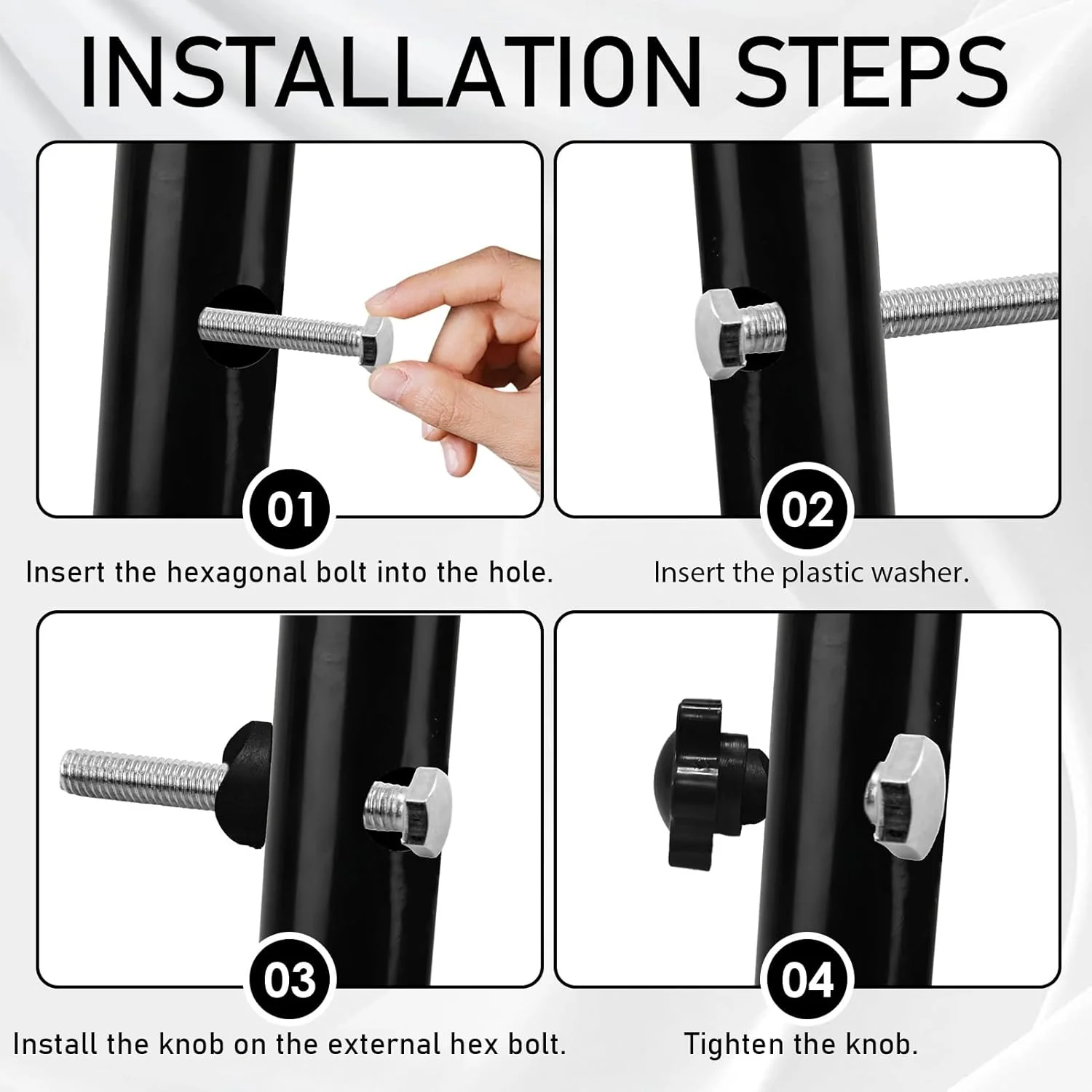 INSTALLATION STEPS

01

Insert the hexagonal bolt into the hole.

02

Insert the plastic washer.

03

Install the knob on the external hex bolt.

04

Tighten the knob.