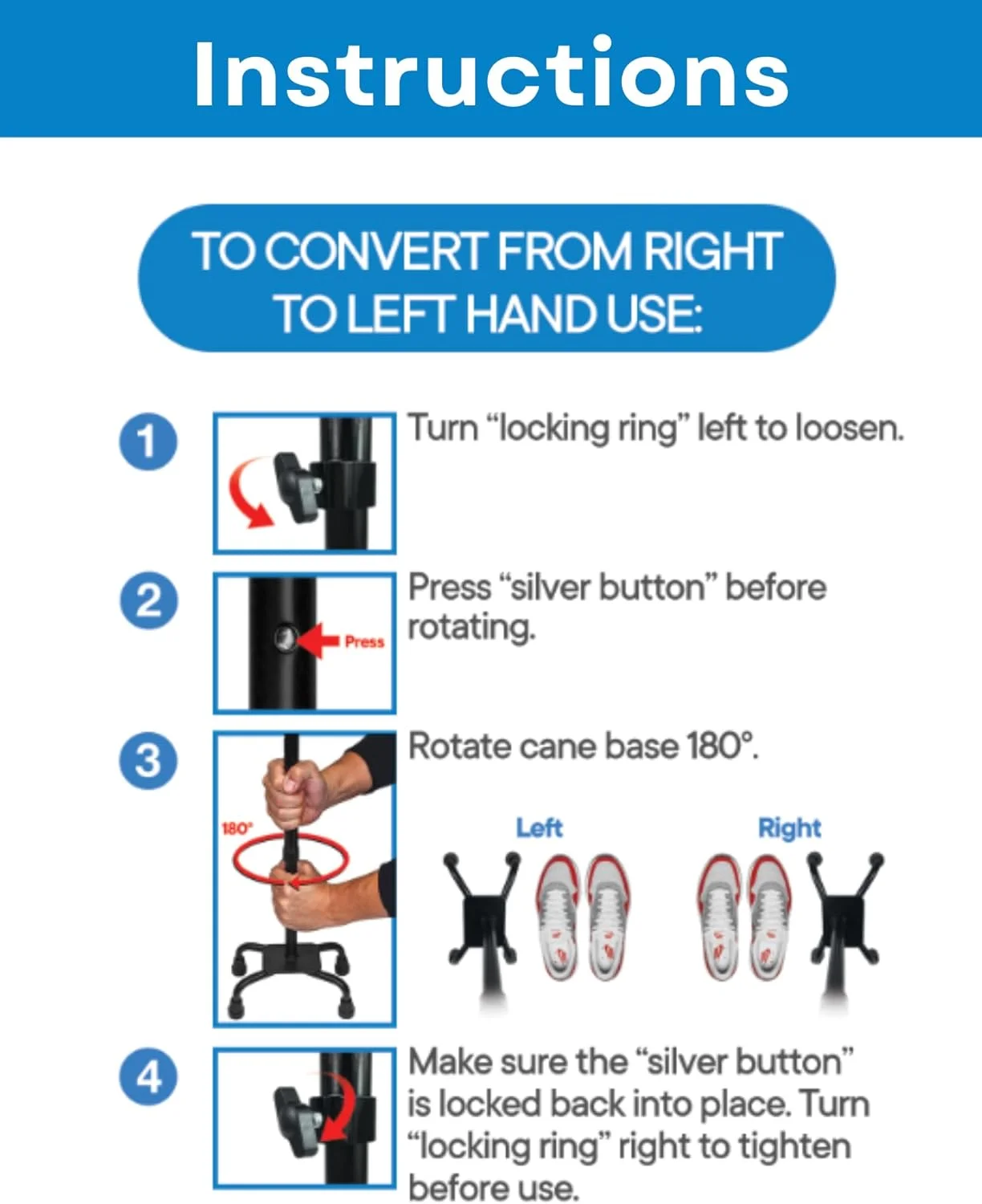 Instructions

TO CONVERT FROM RIGHT TO LEFT HAND USE:

1

Turn “locking ring” left to loosen.

2

Press

Press “silver button” before rotating.

3

180°

Rotate cane base 180°.

Left

Right

4

Make sure the “silver button” is locked back into place. Turn “locking ring” right to tighten before use.