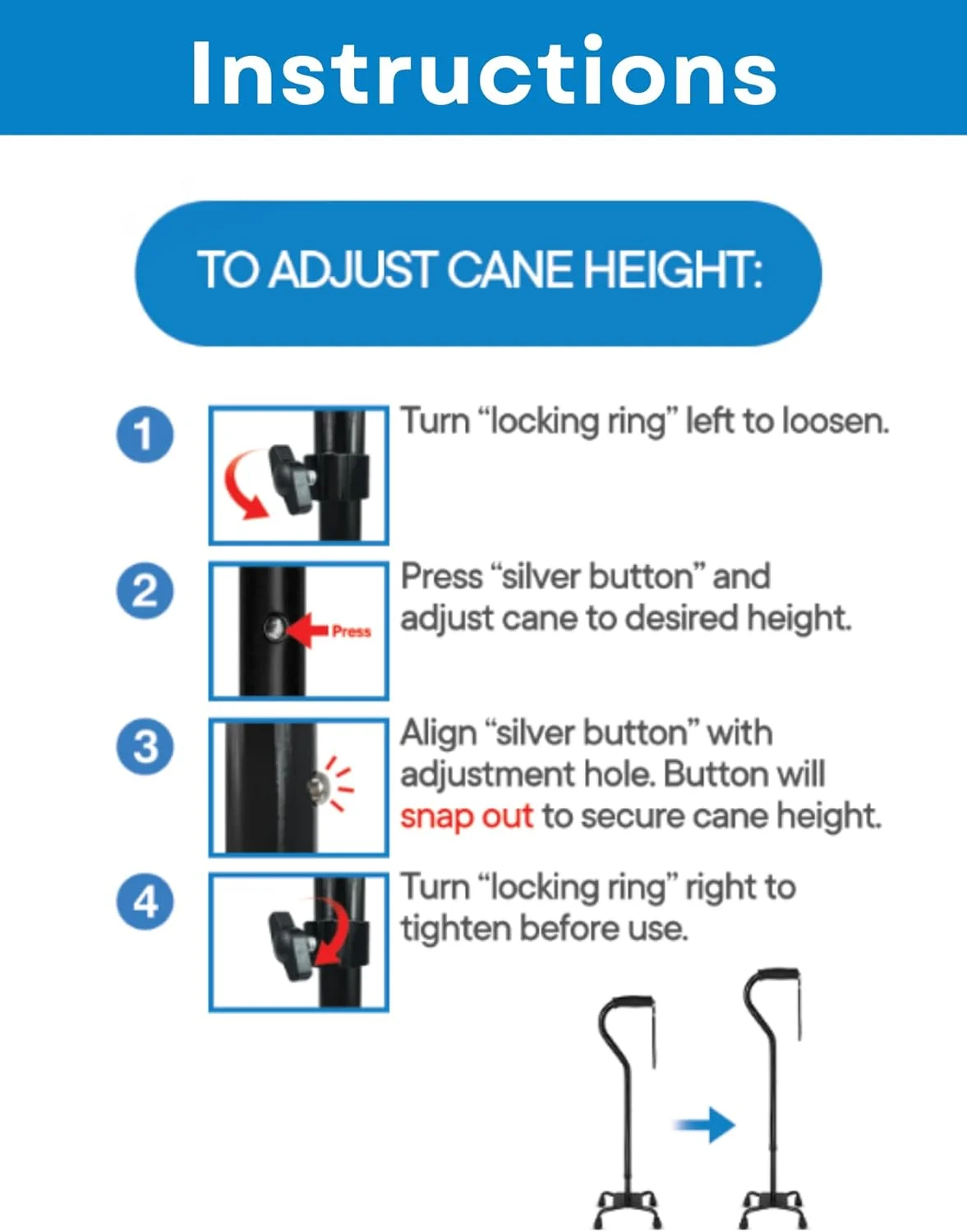 Instructions

TO ADJUST CANE HEIGHT:

1 Turn “locking ring” left to loosen.

2 Press Press “silver button” and adjust cane to desired height.

3 Align “silver button” with adjustment hole. Button will snap out to secure cane height.

4 Turn “locking ring” right to tighten before use.