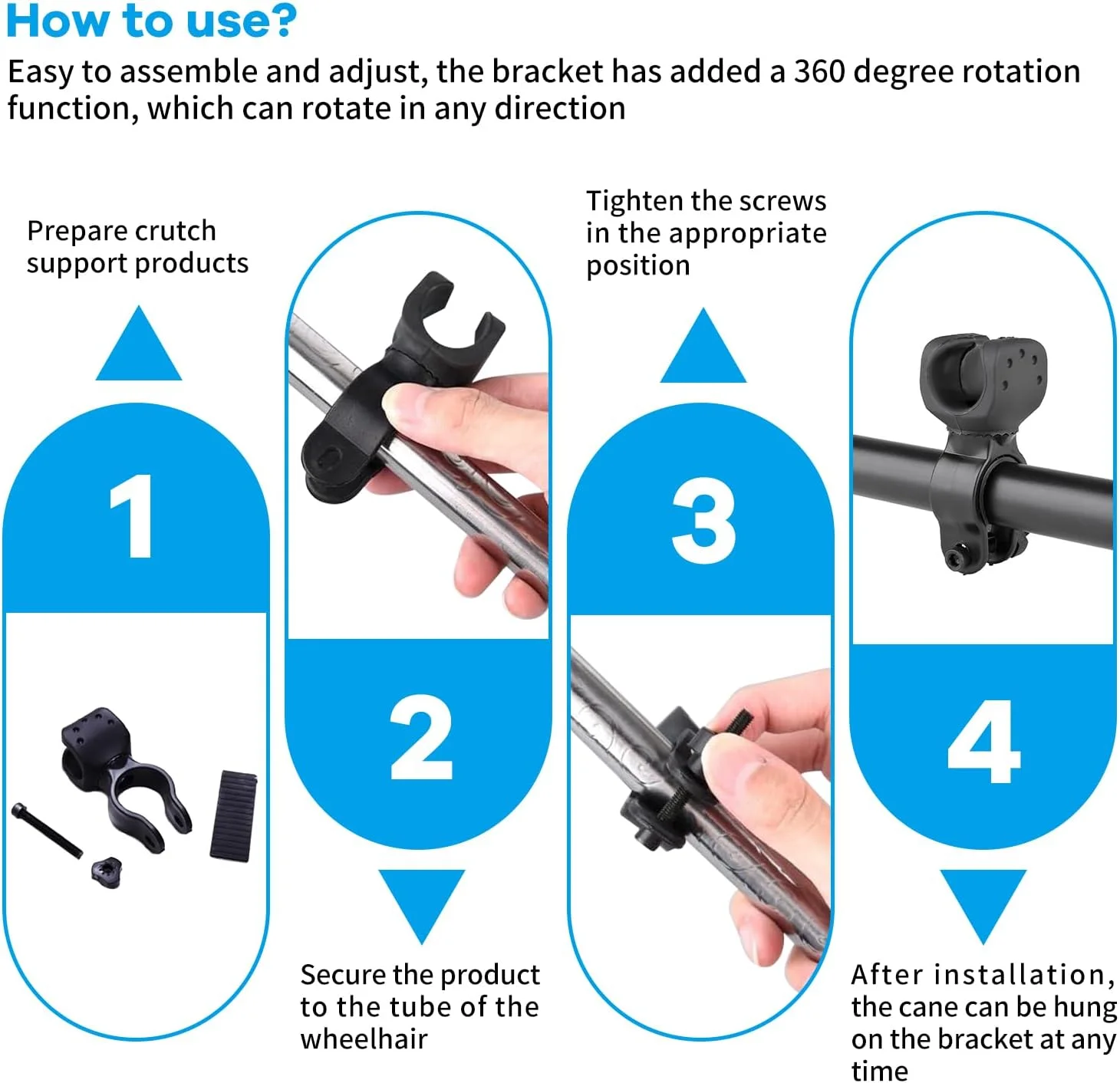 How to use?

Easy to assemble and adjust, the bracket has added a 360 degree rotation function, which can rotate in any direction

Prepare crutch support products

1

2

Secure the product to the tube of the wheelhair

Tighten the screws in the appropriate position

3

4

After installation, the cane can be hung on the bracket at any time