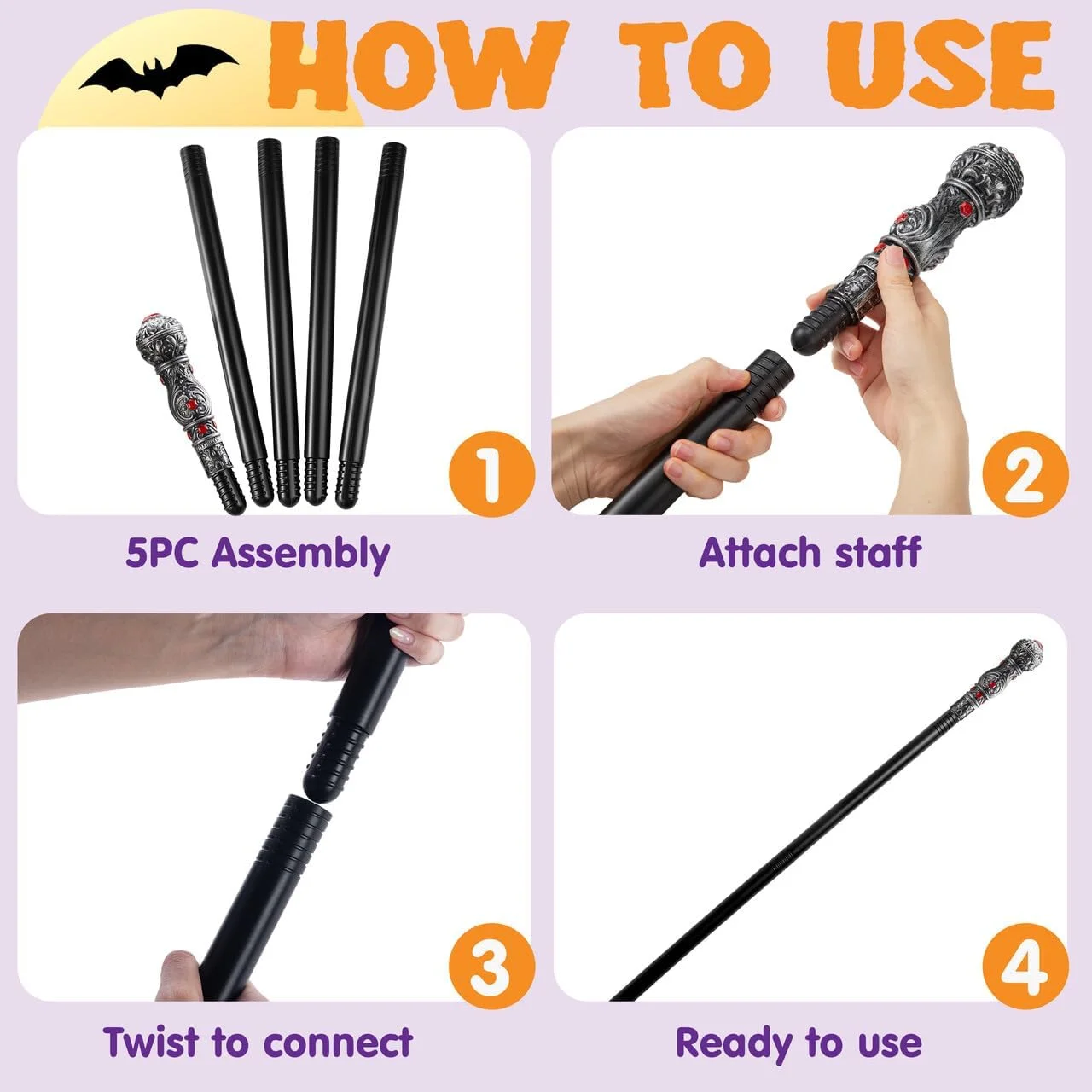 HOW TO USE

1

5PC Assembly

2

Attach staff

3

Twist to connect

4

Ready to use