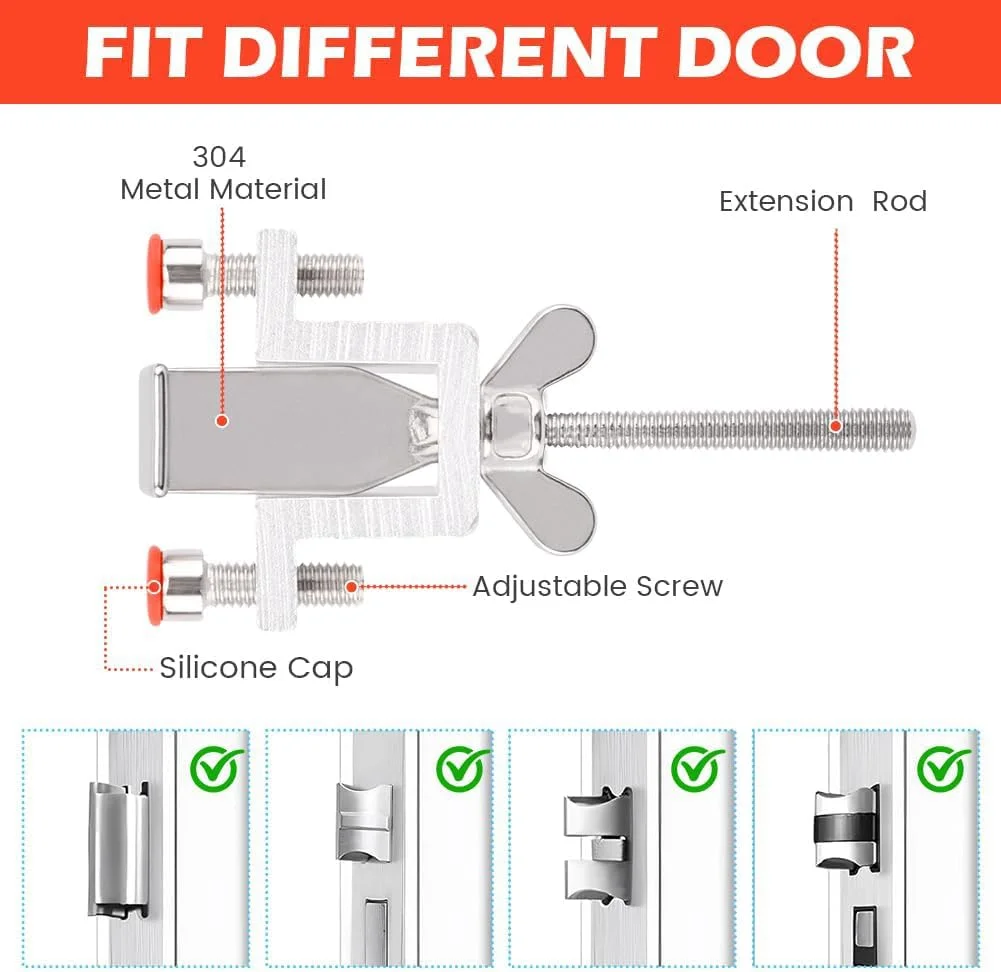 FIT DIFFERENT DOOR

304
Metal Material

Extension Rod

Adjustable Screw

Silicone Cap