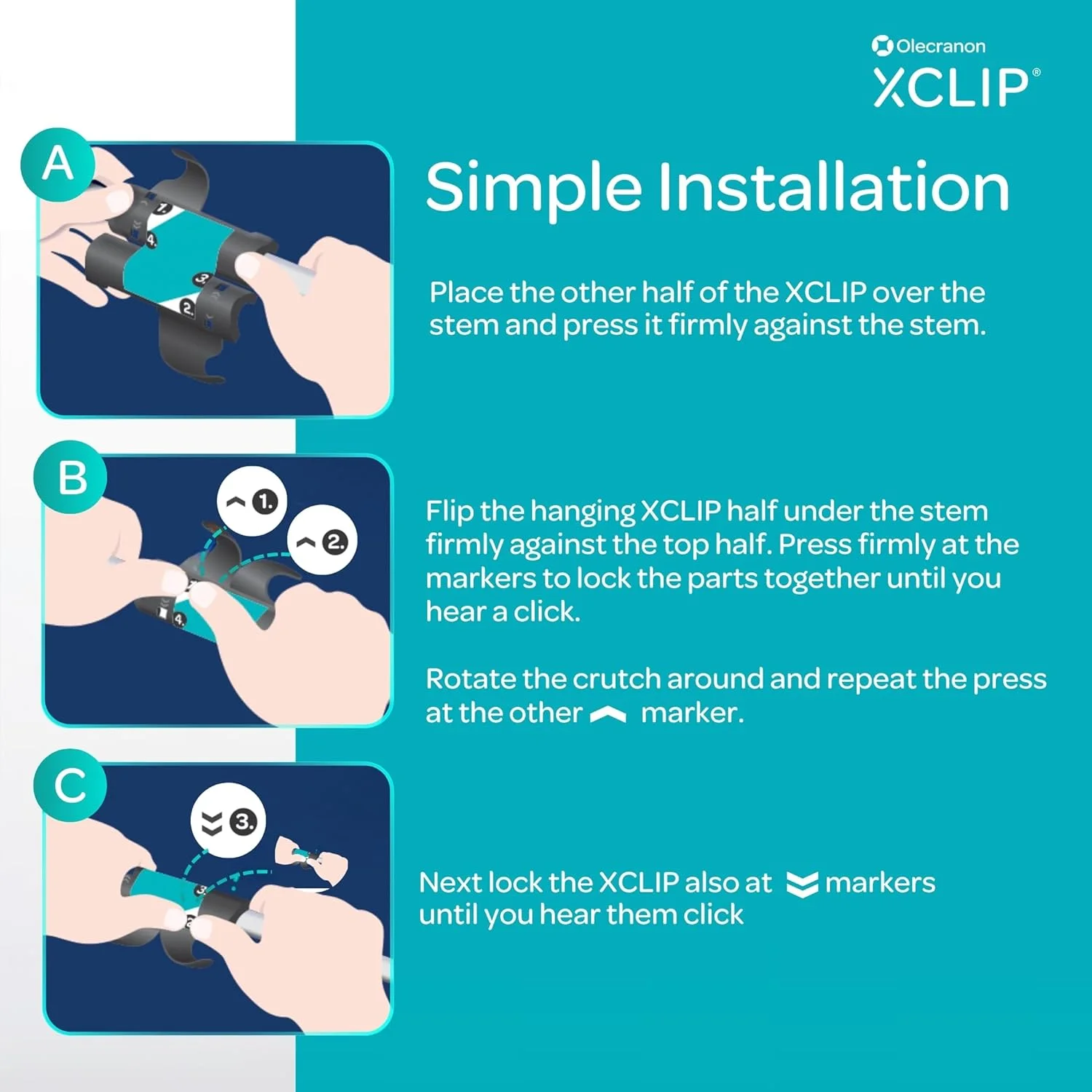 Olecranon
XCLIP®

Simple Installation

A

1.
4.
3.
2.

Place the other half of the XCLIP over the stem and press it firmly against the stem.

B

1.
2.
4.

Flip the hanging XCLIP half under the stem firmly against the top half. Press firmly at the markers to lock the parts together until you hear a click.

Rotate the crutch around and repeat the press at the other marker.

C

3.
3.

Next lock the XCLIP also at markers until you hear them click