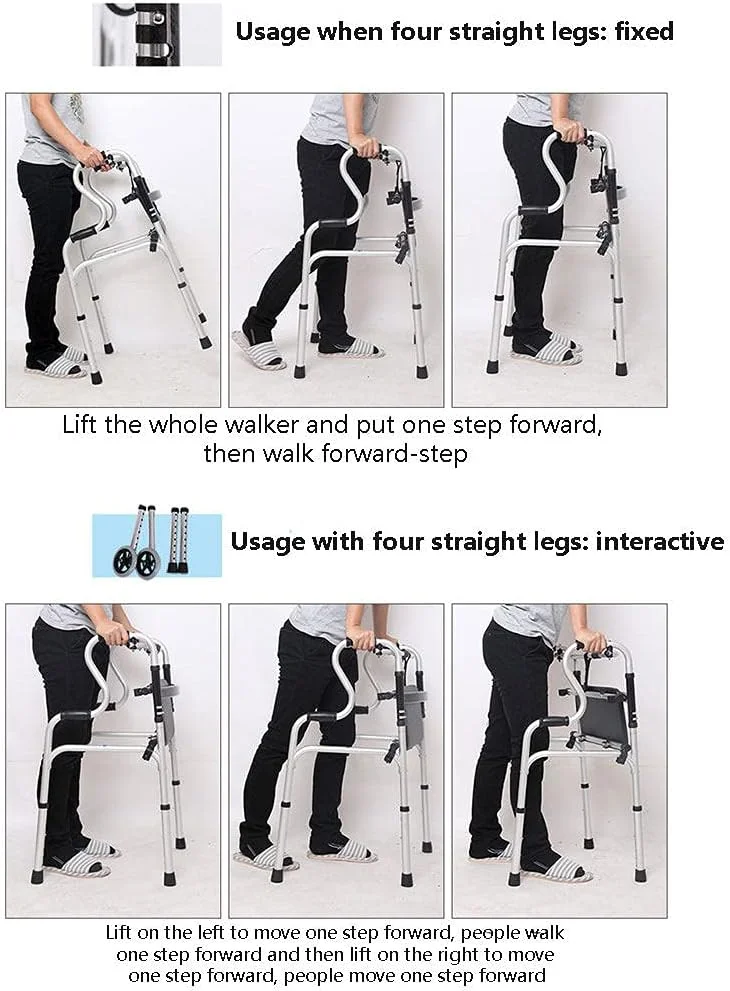 Usage when four straight legs: fixed

Lift the whole walker and put one step forward, then walk forward-step

Usage with four straight legs: interactive

Lift on the left to move one step forward, people walk one step forward and then lift on the right to move one step forward, people move one step forward