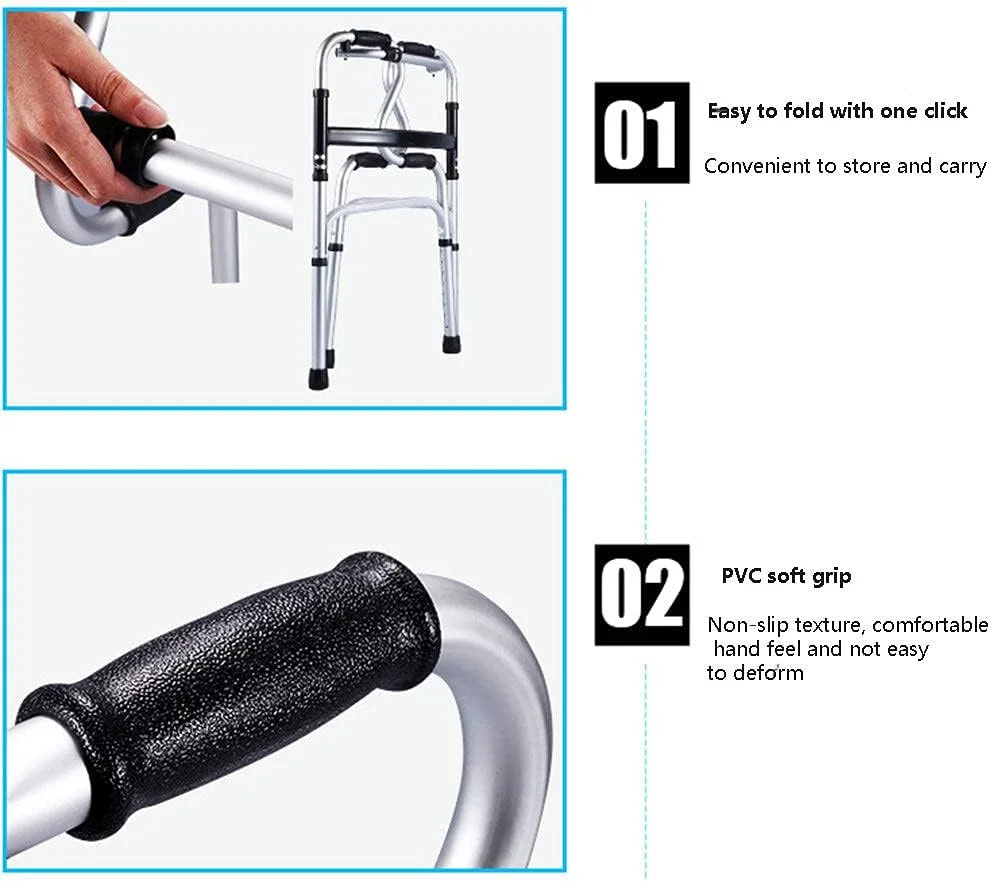 01

Easy to fold with one click

Convenient to store and carry

02

PVC soft grip

Non-slip texture, comfortable hand feel and not easy to deform