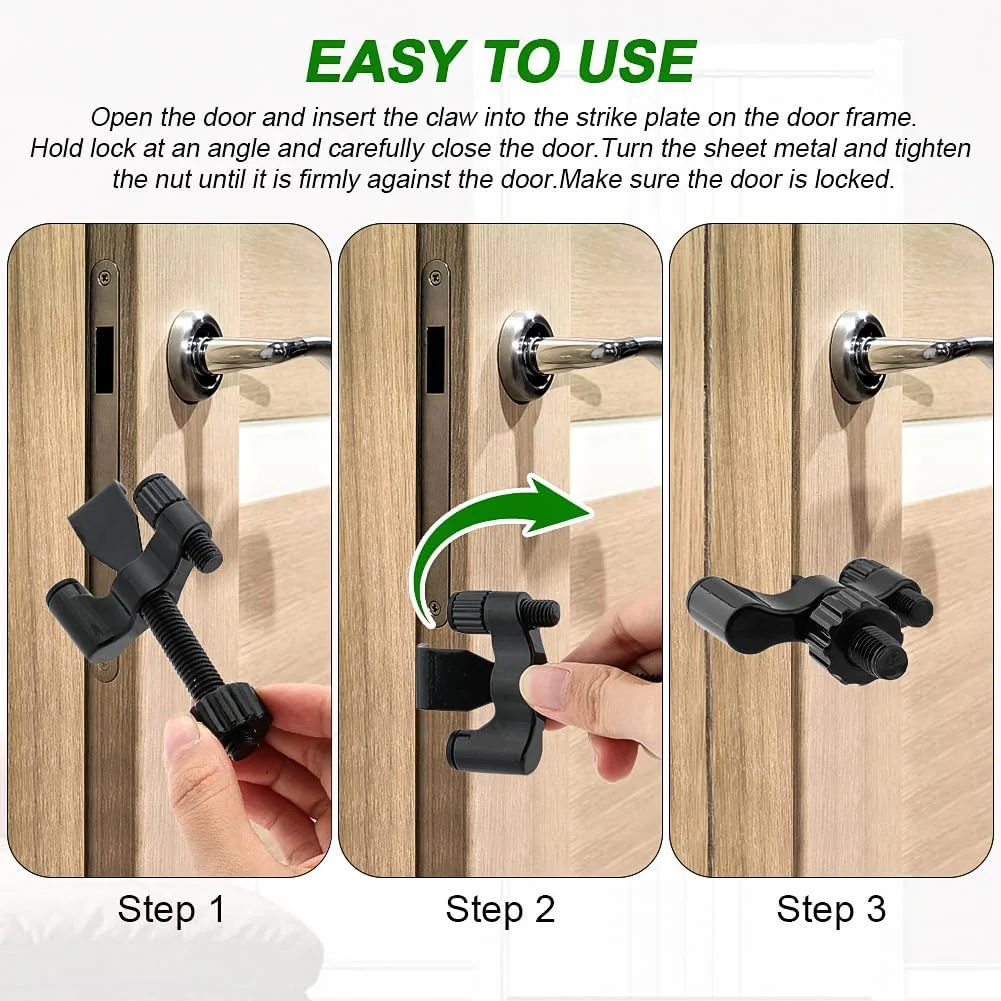 EASY TO USE

Open the door and insert the claw into the strike plate on the door frame. Hold lock at an angle and carefully close the door.Turn the sheet metal and tighten the nut until it is firmly against the door.Make sure the door is locked.

Step 1

Step 2

Step 3