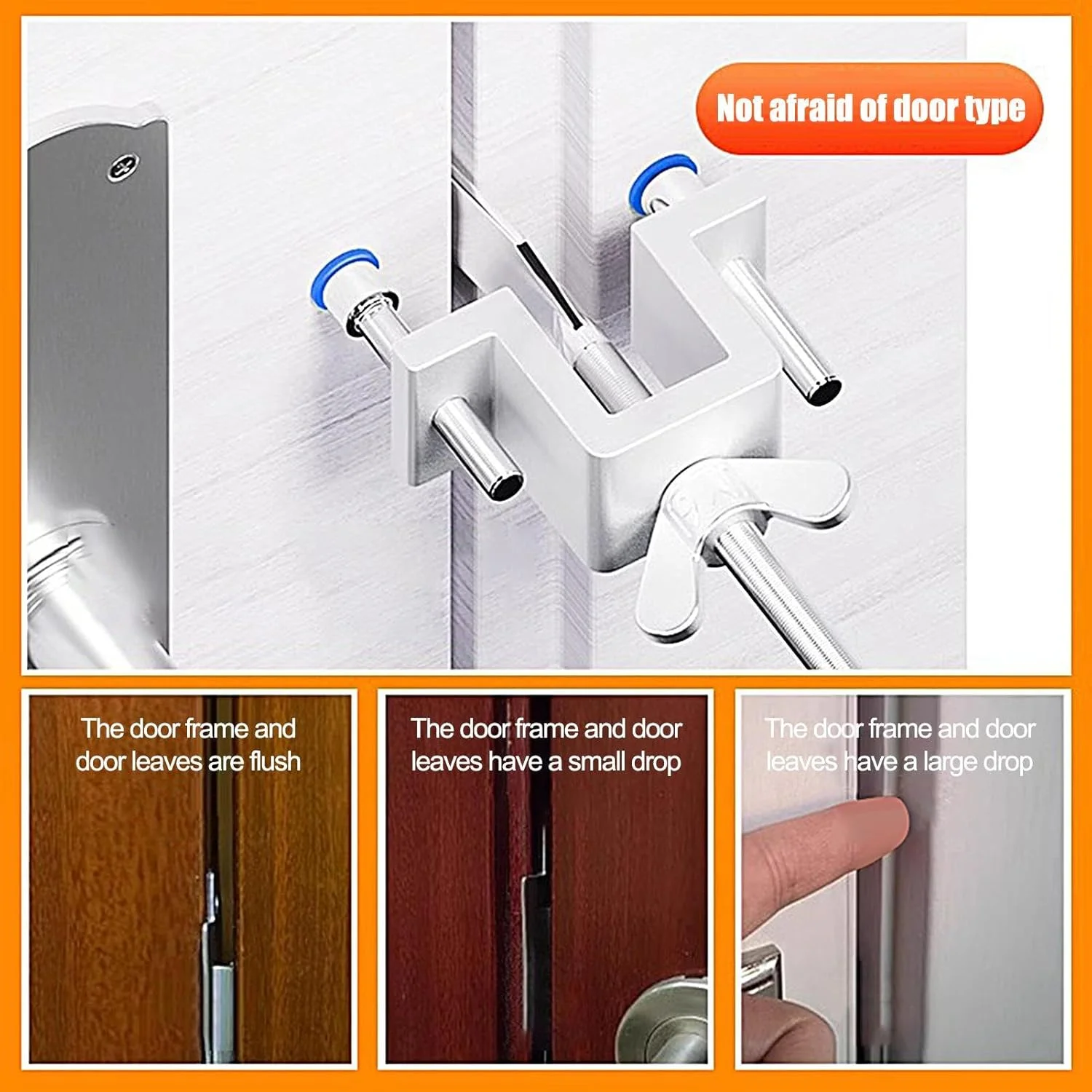 Not afraid of door type

The door frame and door leaves are flush

The door frame and door leaves have a small drop

The door frame and door leaves have a large drop